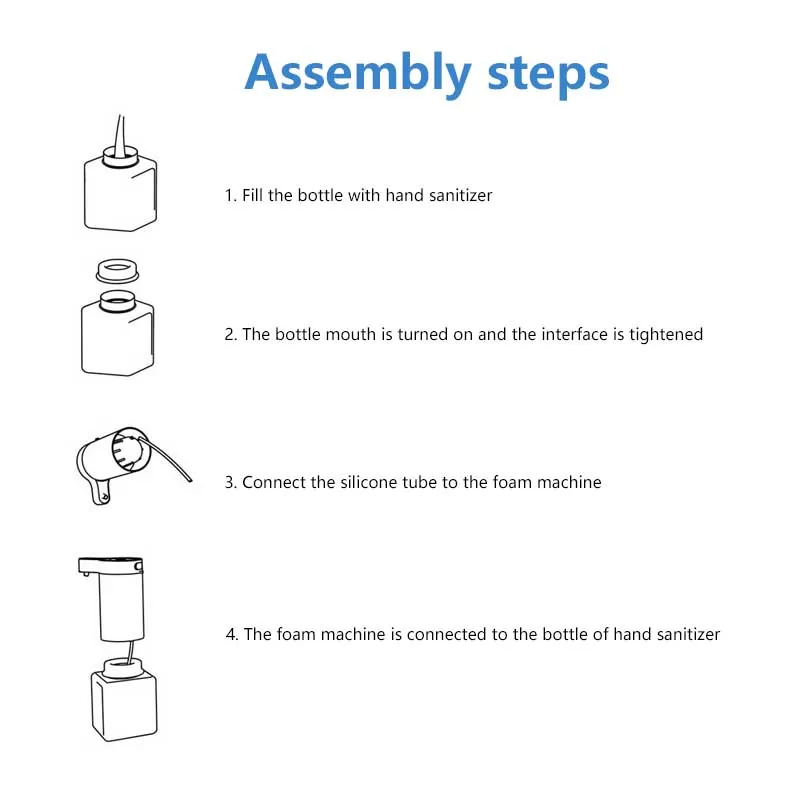 Assembly steps

1. Fill the bottle with hand sanitizer

2. The bottle mouth is turned on and the interface is tightened

3. Connect the silicone tube to the foam machine

4. The foam machine is connected to the bottle of hand sanitizer