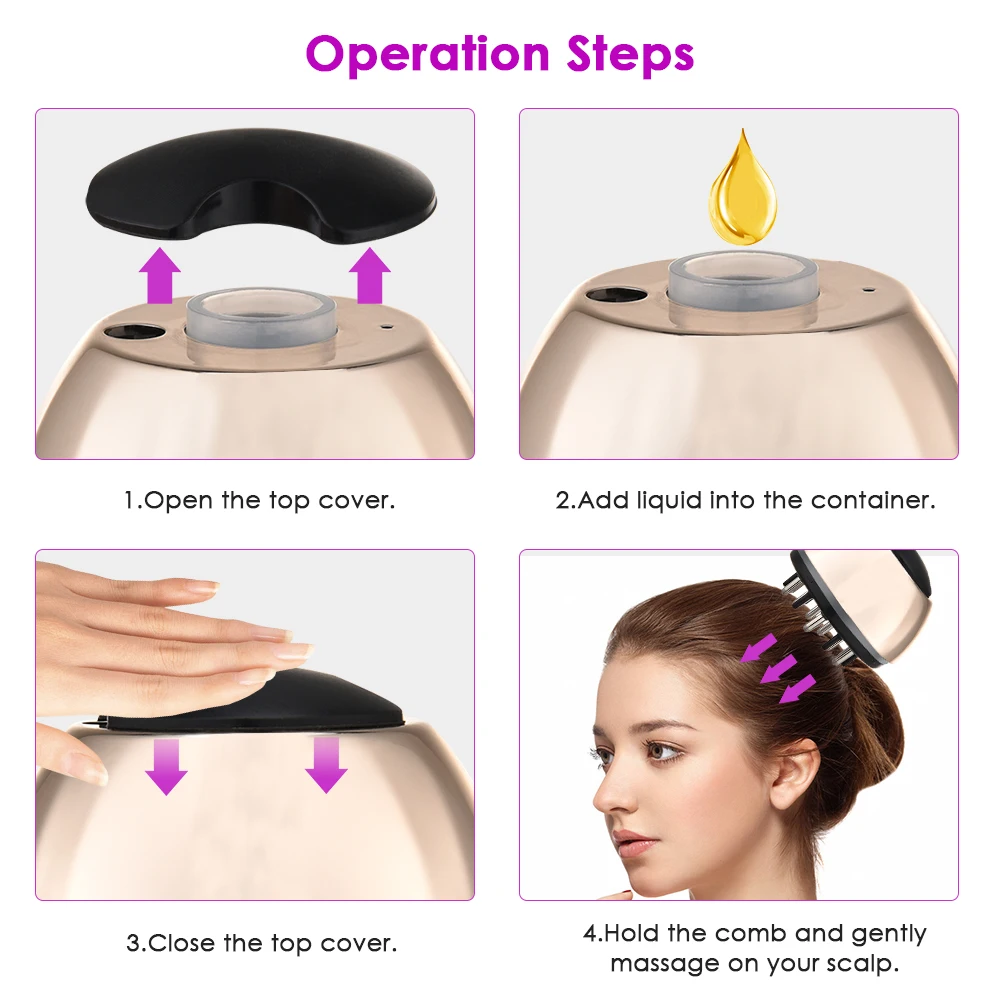 Operation Steps

1.Open the top cover.

2.Add liquid into the container.

3.Close the top cover.

4.Hold the comb and gently massage on your scalp.