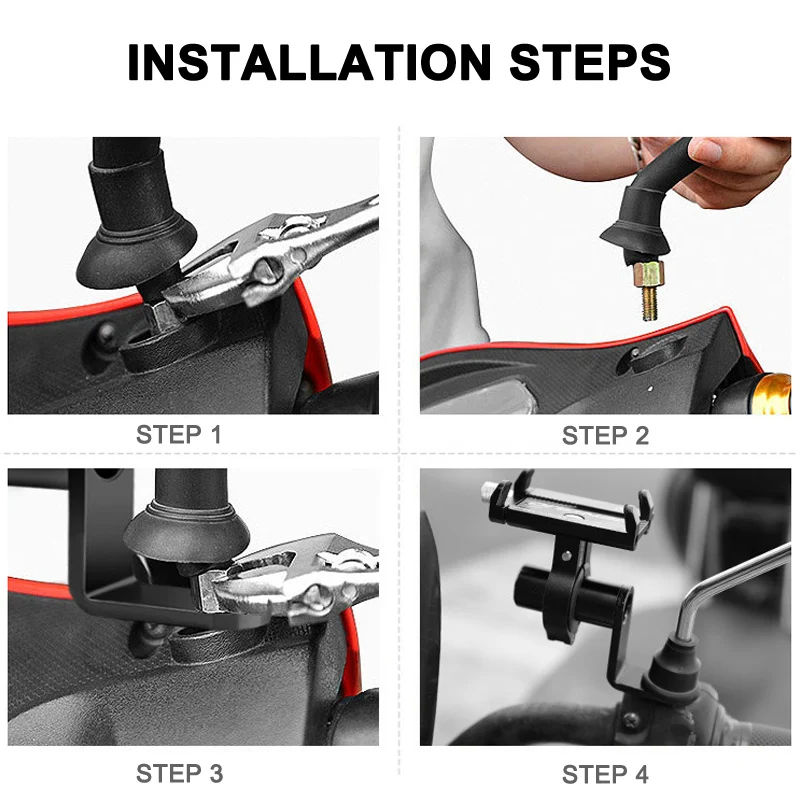 INSTALLATION STEPS

STEP 1

STEP 2

STEP 3

STEP 4