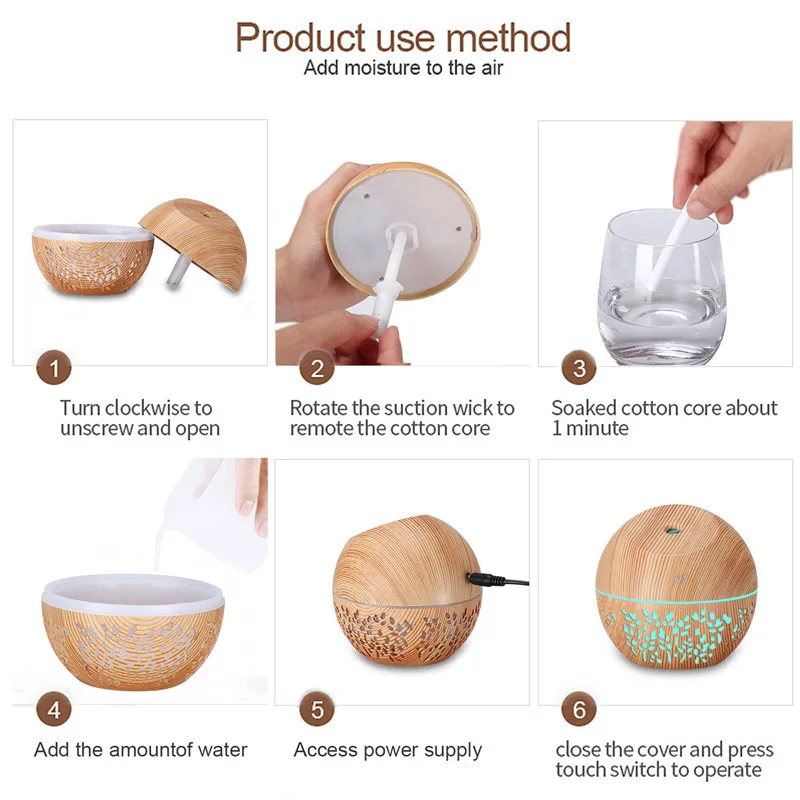 Product use method
Add moisture to the air

1

Turn clockwise to unscrew and open

2

Rotate the suction wick to remote the cotton core

3

Soaked cotton core about 1 minute

4

Add the amountof water

5

Access power supply

6

close the cover and press touch switch to operate