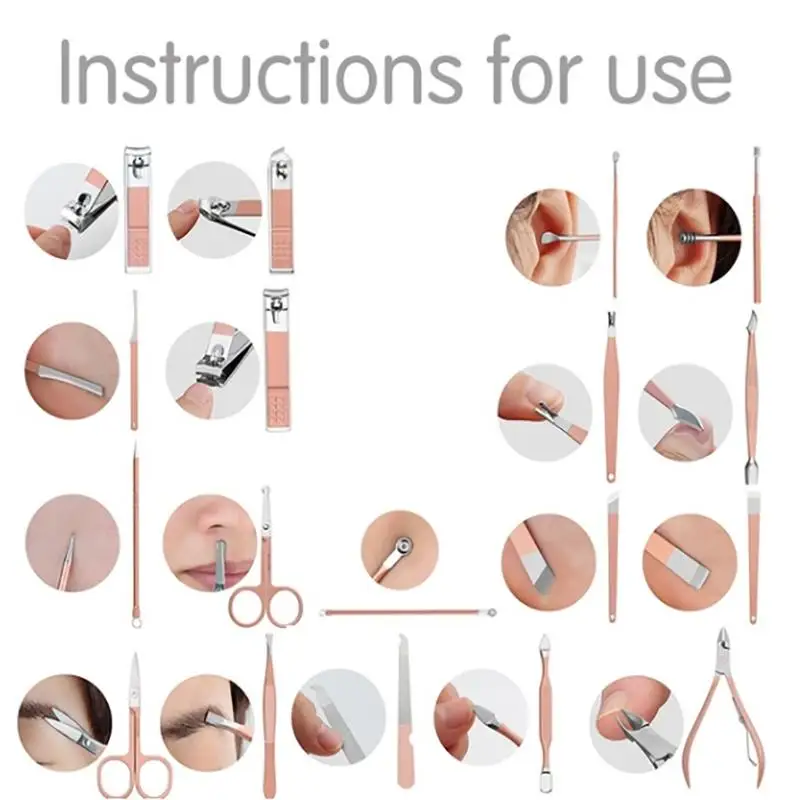 Instructions for use