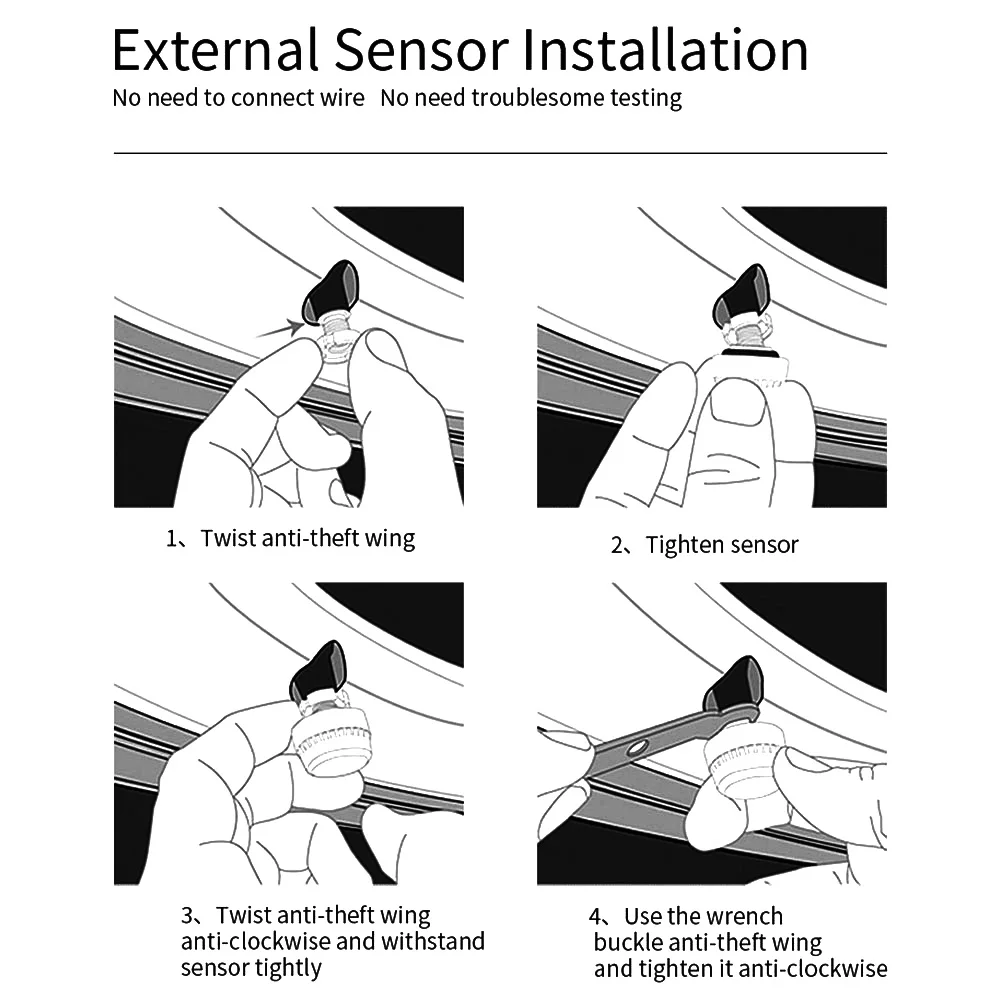 External Sensor Installation

No need to connect wire No need troublesome testing

1、Twist anti-theft wing

2、Tighten sensor

3、Twist anti-theft wing anti-clockwise and withstand sensor tightly

4、Use the wrench buckle anti-theft wing and tighten it anti-clockwise