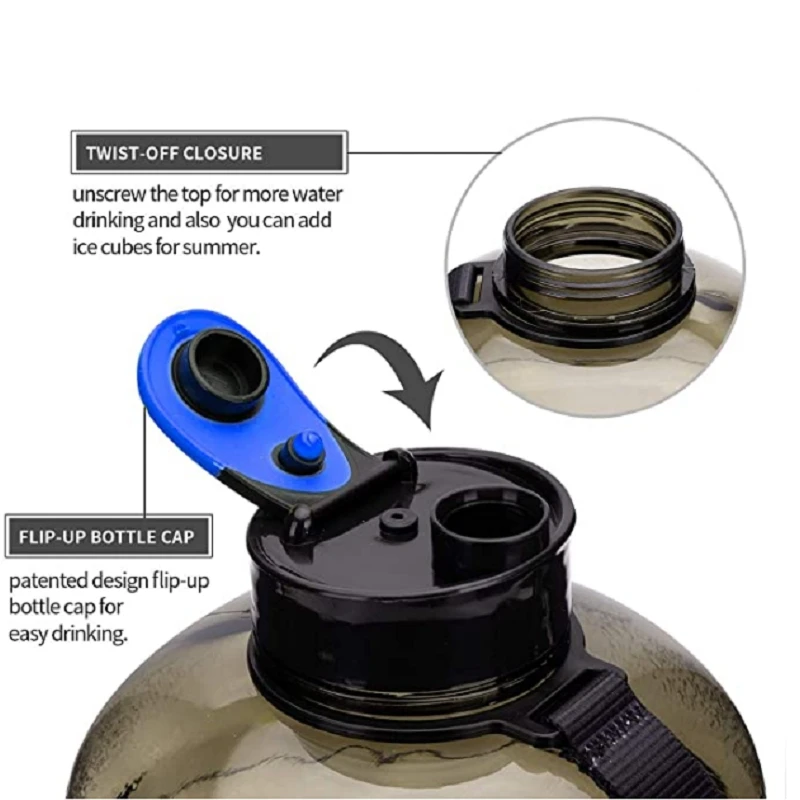 TWIST-OFF CLOSURE

unscrew the top for more water drinking and also you can add ice cubes for summer.

FLIP-UP BOTTLE CAP

patented design flip-up bottle cap for easy drinking.