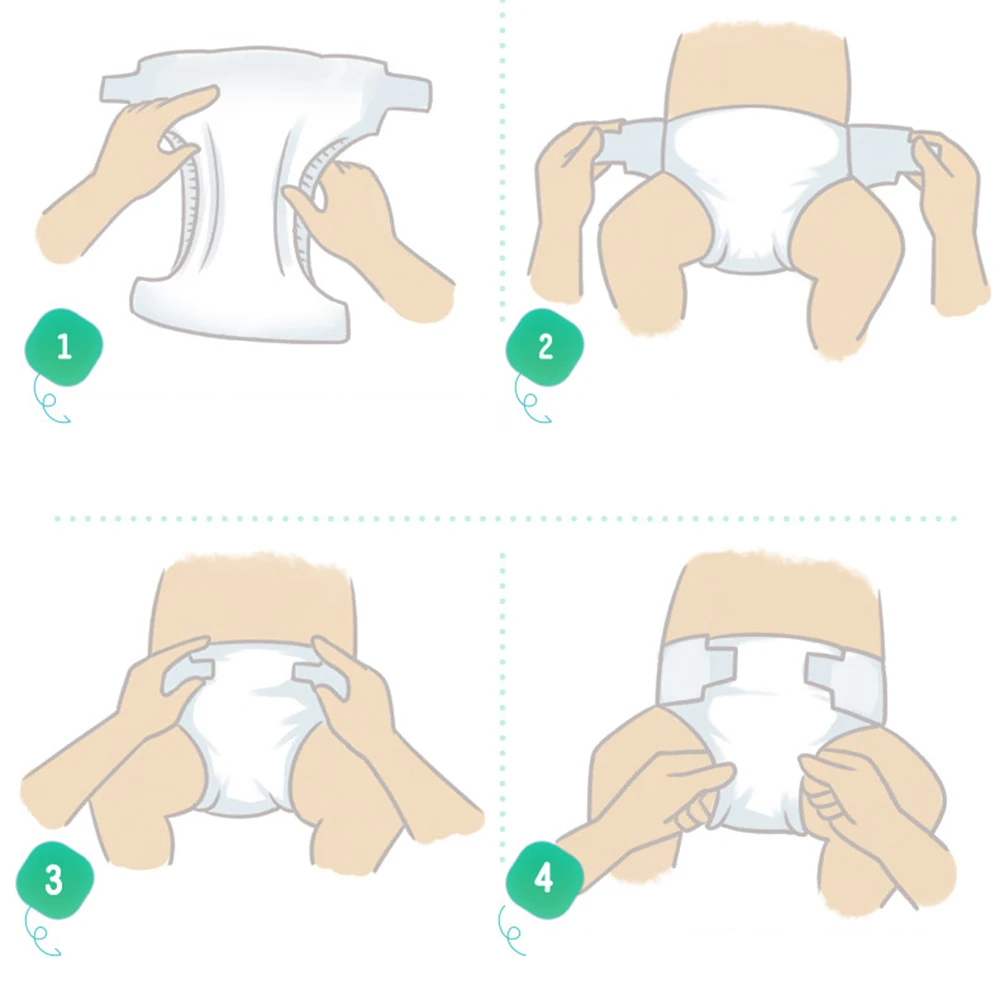 1

2

3

4