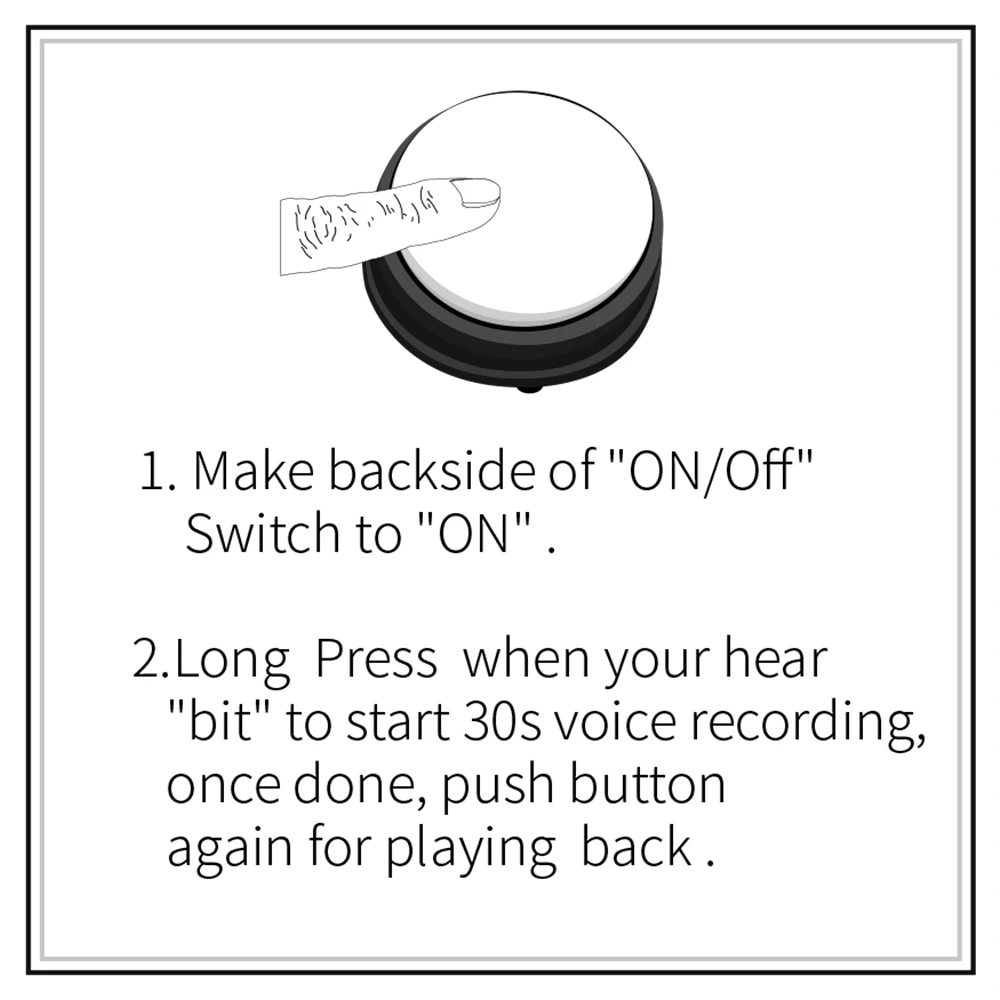 1. Make backside of "ON/Off" Switch to "ON" .

2.Long Press when your hear "bit" to start 30s voice recording, once done, push button again for playing back .