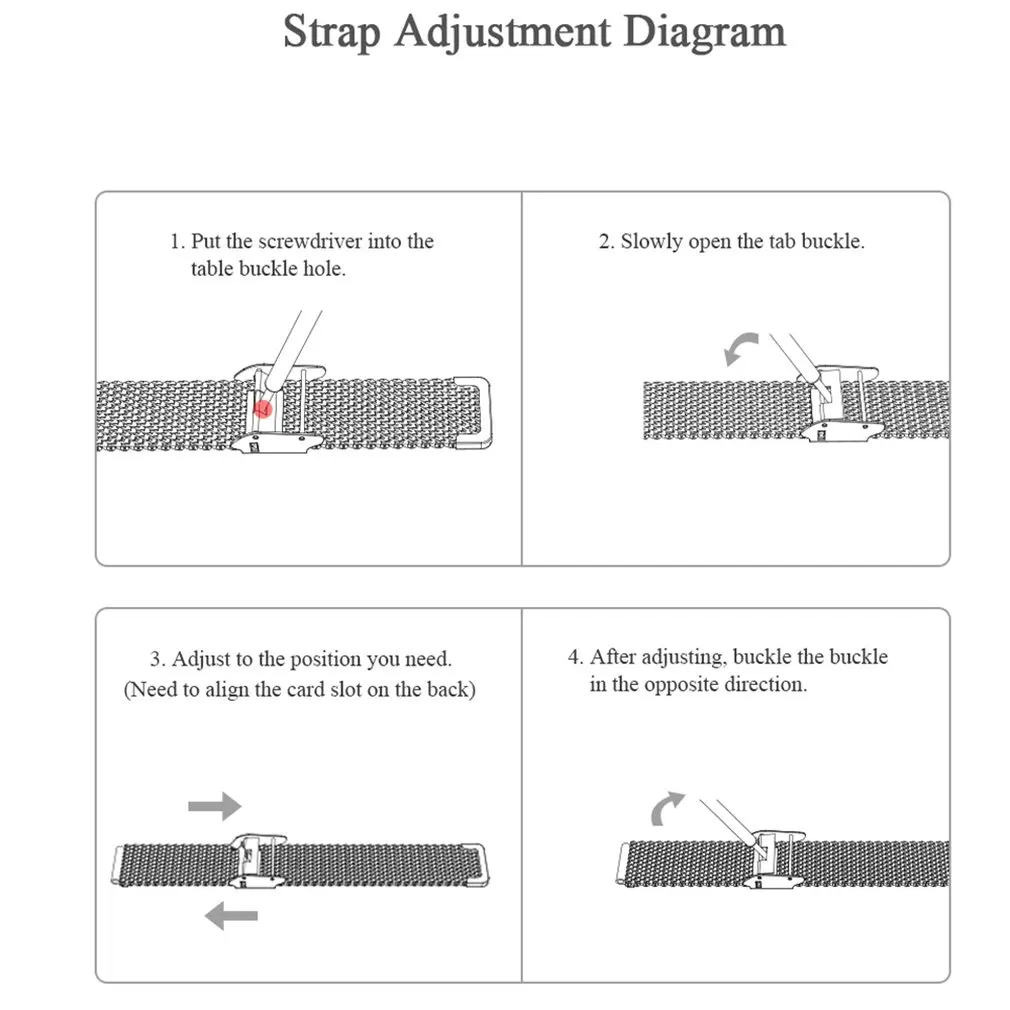 Strap Adjustment Diagram

1. Put the screwdriver into the table buckle hole.

2. Slowly open the tab buckle.

3. Adjust to the position you need. (Need to align the card slot on the back)

4. After adjusting, buckle the buckle in the opposite direction.