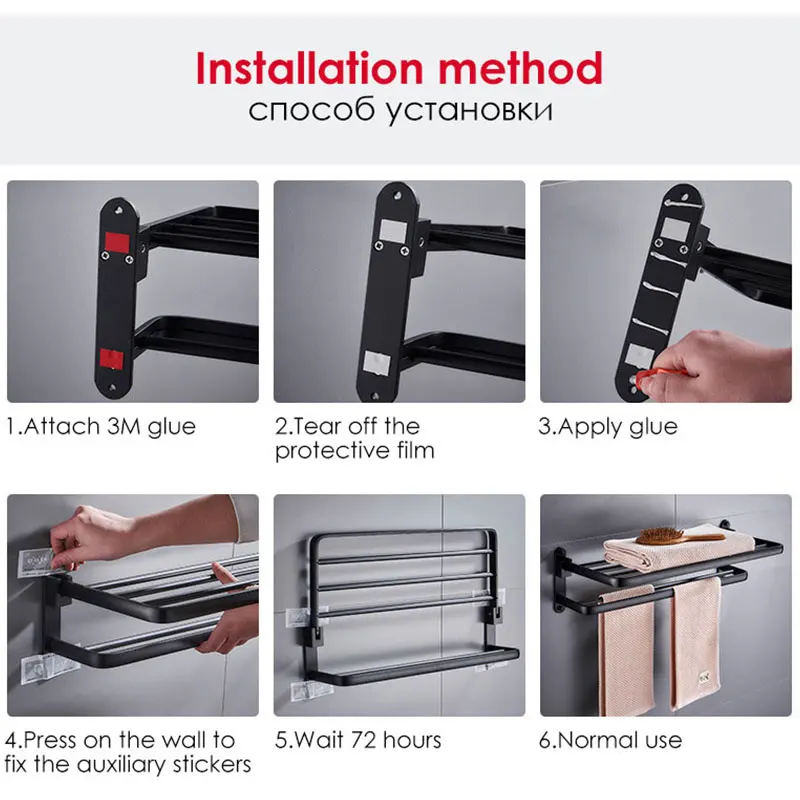 Installation method
способ установки

1.Attach 3M glue

2.Tear off the protective film

3.Apply glue

4.Press on the wall to fix the auxiliary stickers

5.Wait 72 hours

6.Normal use