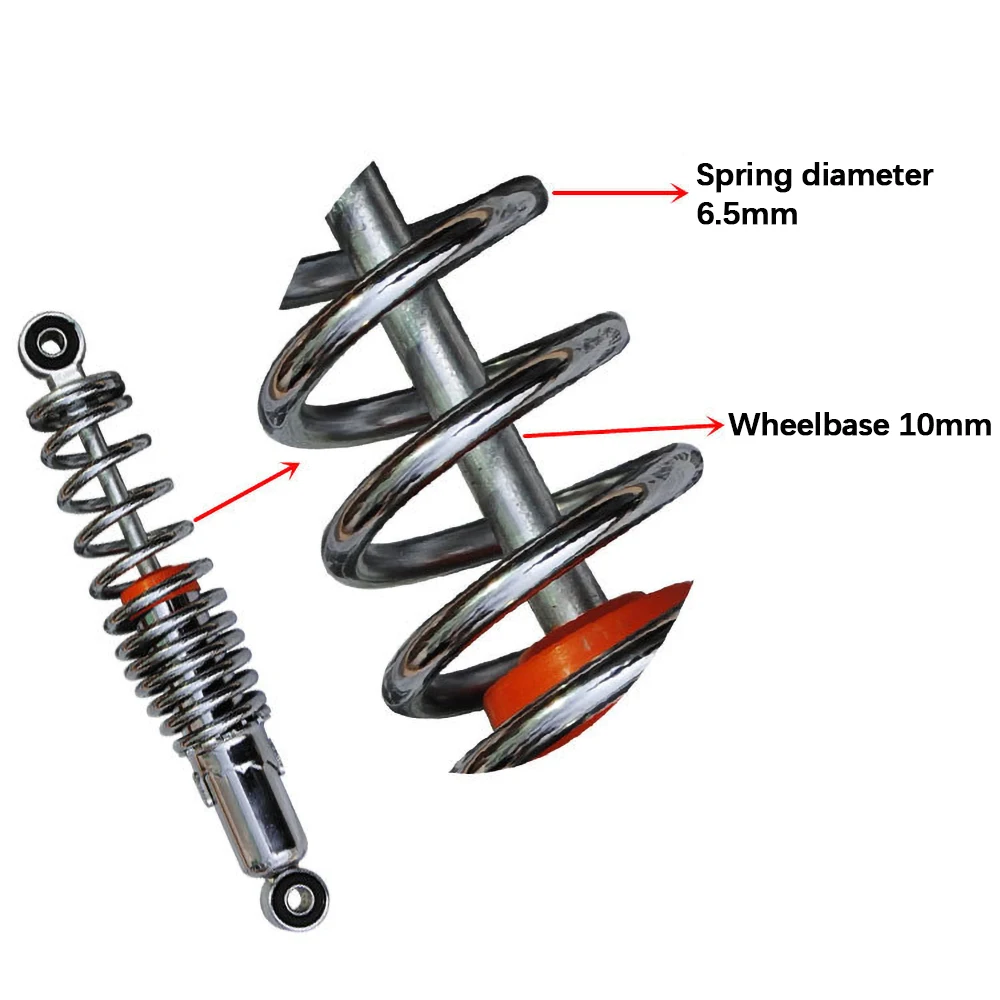 Spring diameter 6.5mm

Wheelbase 10mm