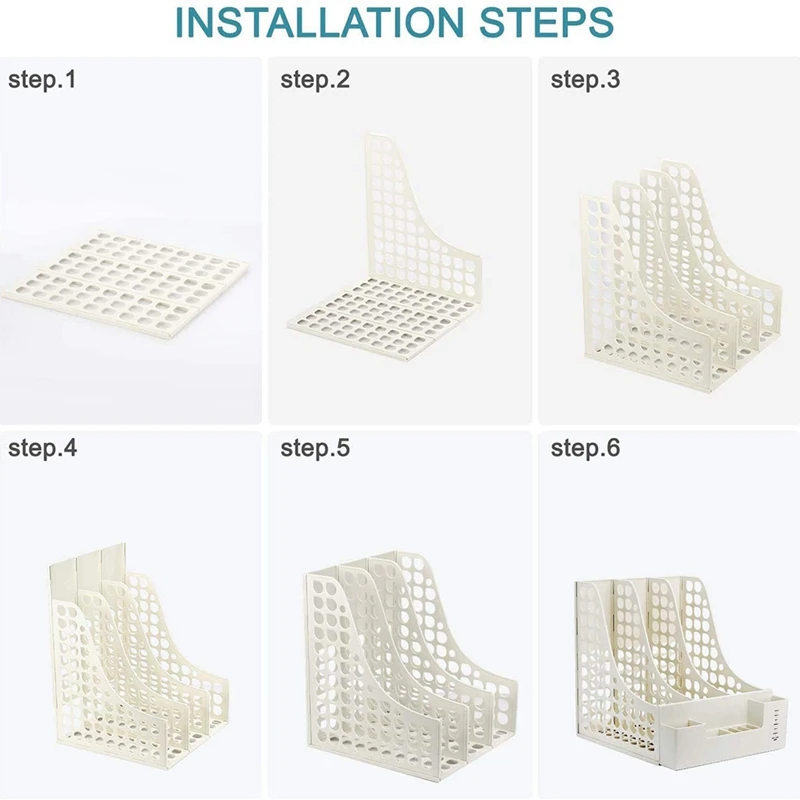 INSTALLATION STEPS

step.1

step.2

step.3

step.4

step.5

step.6