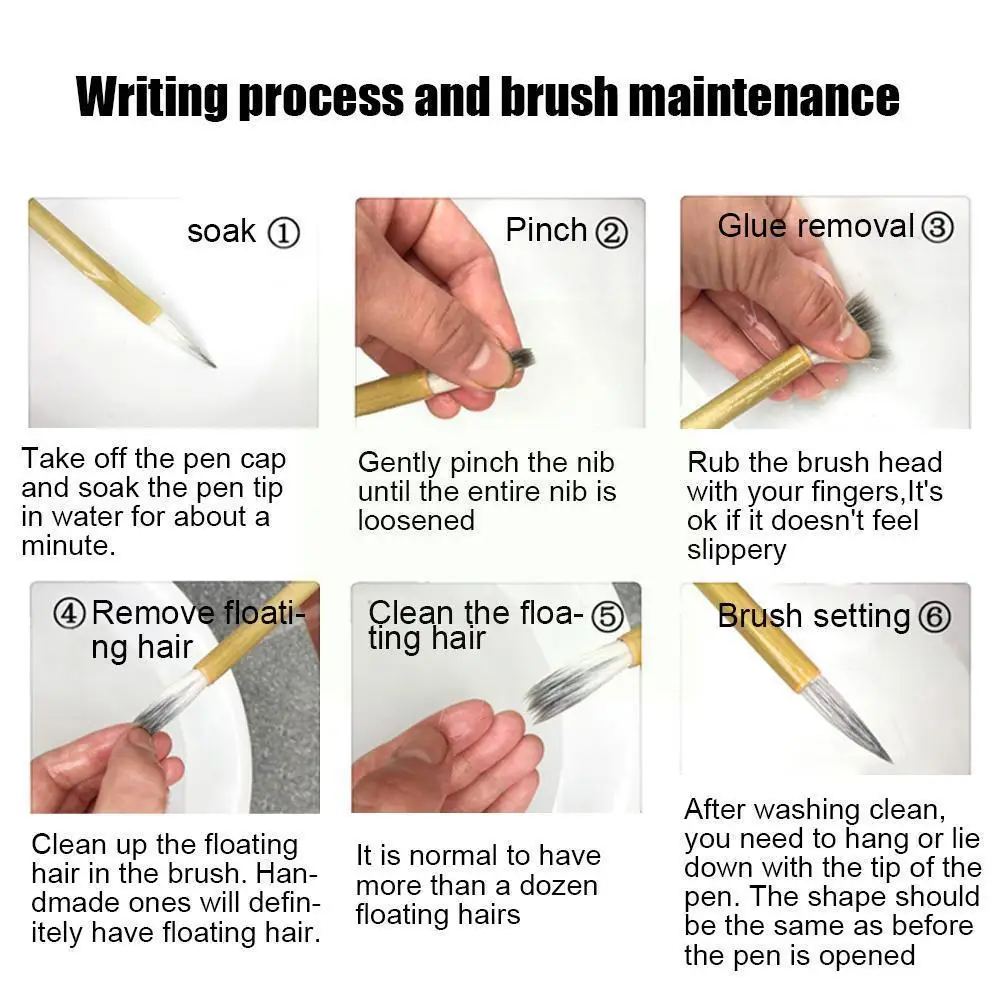 Writing process and brush maintenance

soak ①

Take off the pen cap and soak the pen tip in water for about a minute.

Pinch ②

Gently pinch the nib until the entire nib is loosened

Glue removal ③

Rub the brush head with your fingers,It's ok if it doesn't feel slippery

④ Remove floating hair

Clean up the floating hair in the brush. Handmade ones will definitely have floating hair.

Clean the floating hair ⑤

It is normal to have more than a dozen floating hairs

Brush setting ⑥

After washing clean, you need to hang or lie down with the tip of the pen. The shape should be the same as before the pen is opened