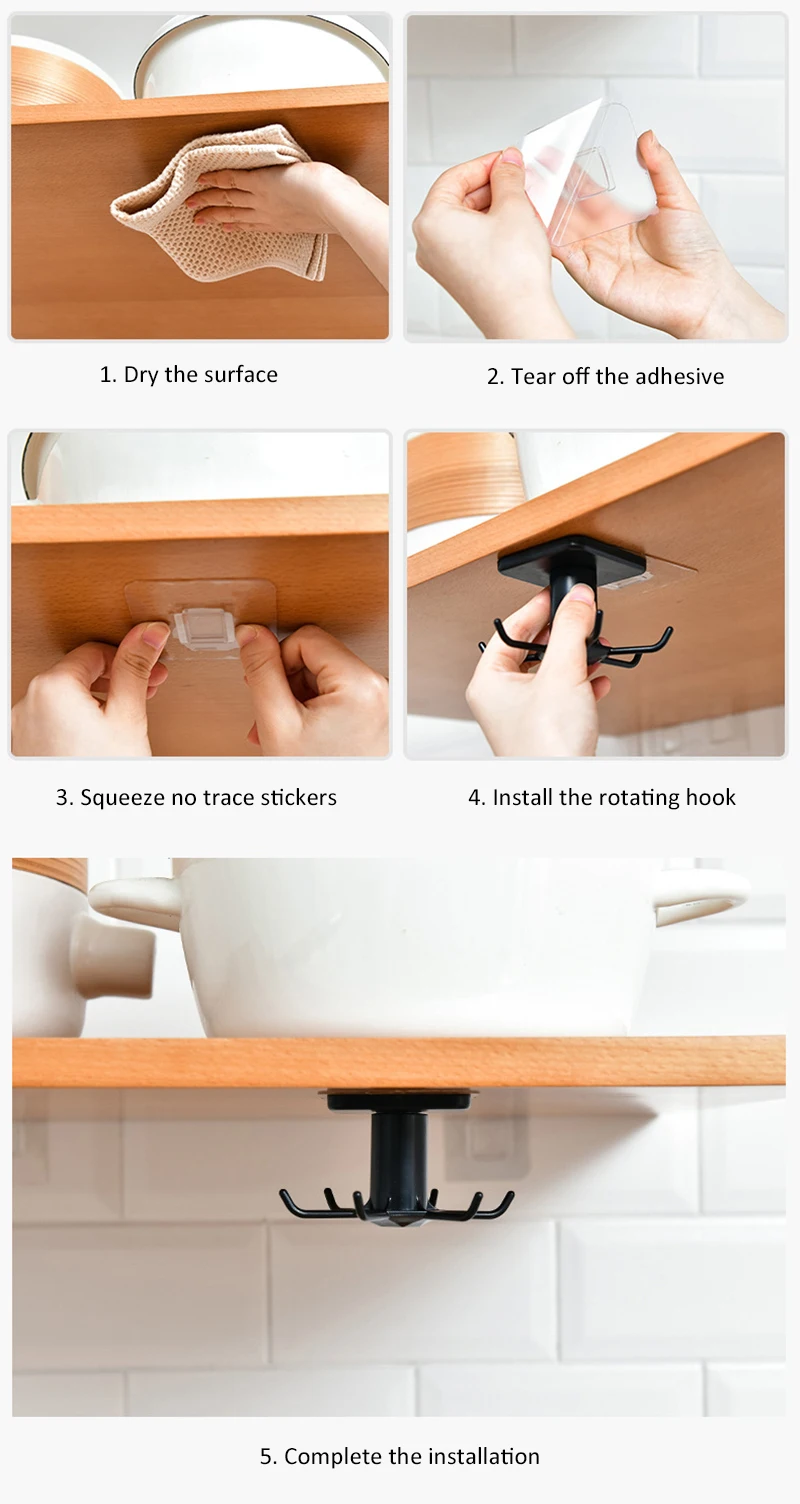 1. Dry the surface

2. Tear off the adhesive

3. Squeeze no trace stickers

4. Install the rotating hook

5. Complete the installation