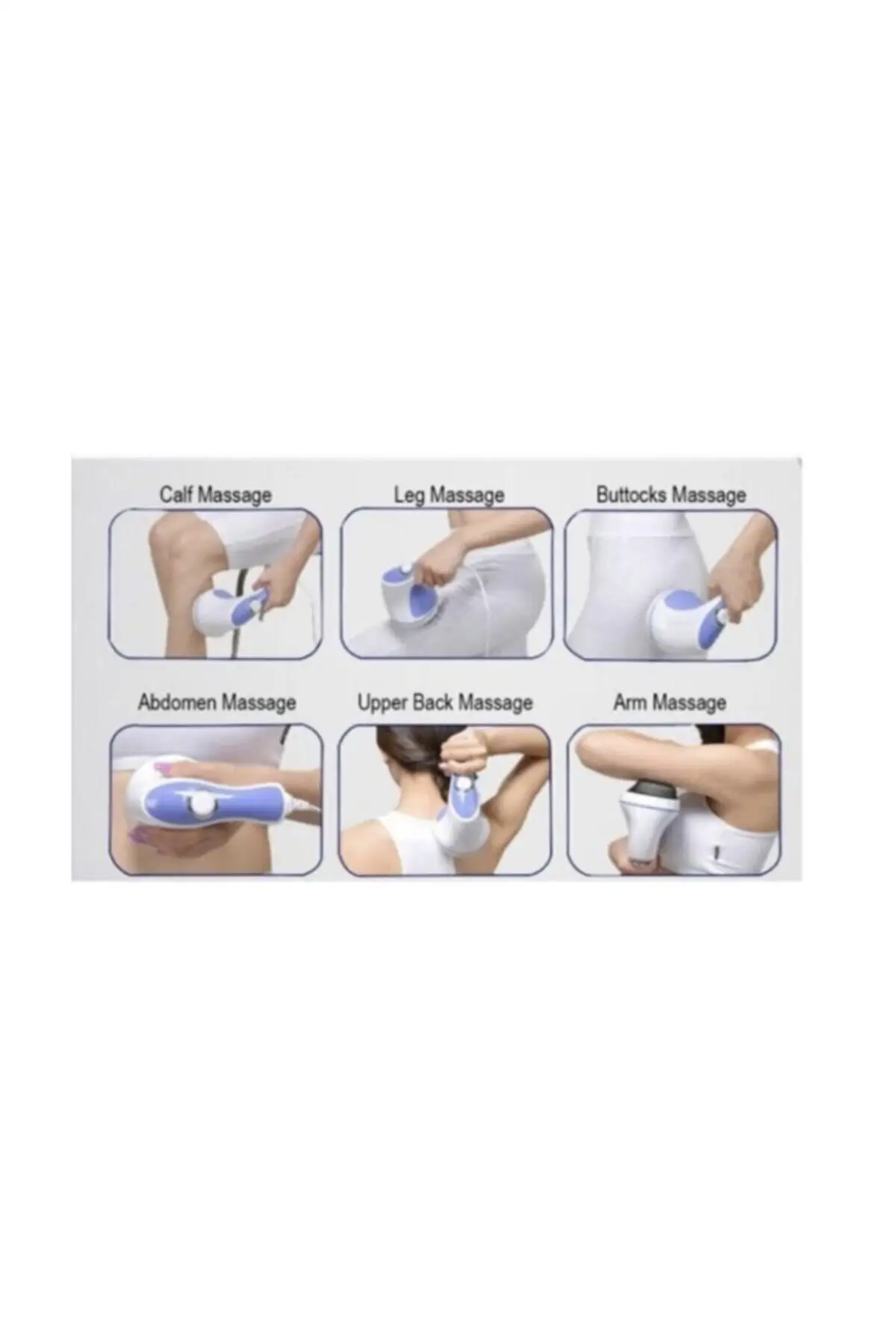 Calf Massage

Leg Massage

Buttocks Massage

Abdomen Massage

Upper Back Massage

Arm Massage