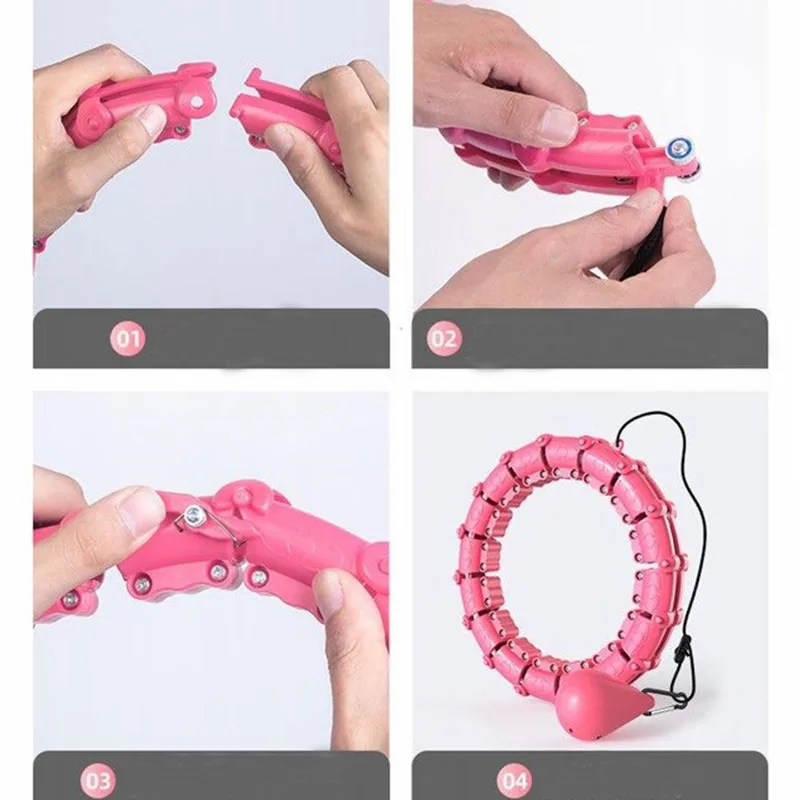 01

02

03

04