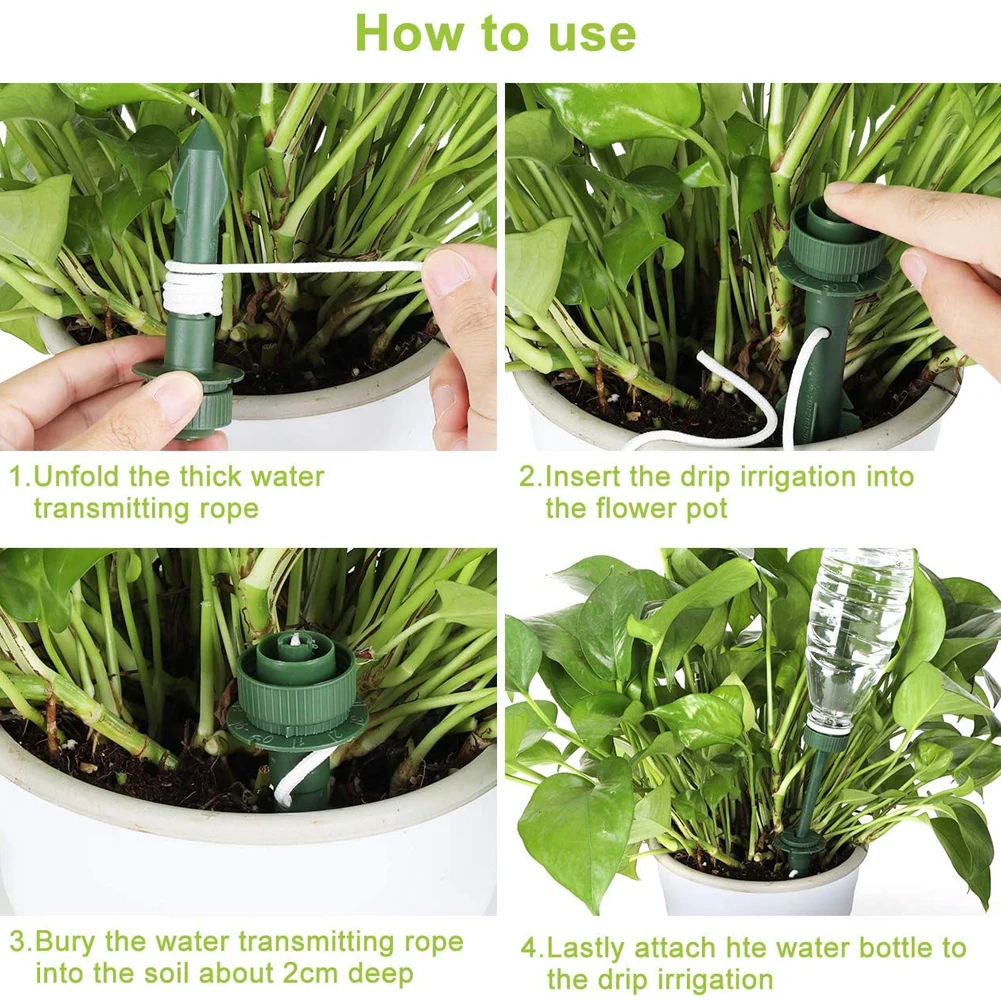 How to use

1.Unfold the thick water transmitting rope

2.Insert the drip irrigation into the flower pot

3.Bury the water transmitting rope into the soil about 2cm deep

4.Lastly attach hte water bottle to the drip irrigation