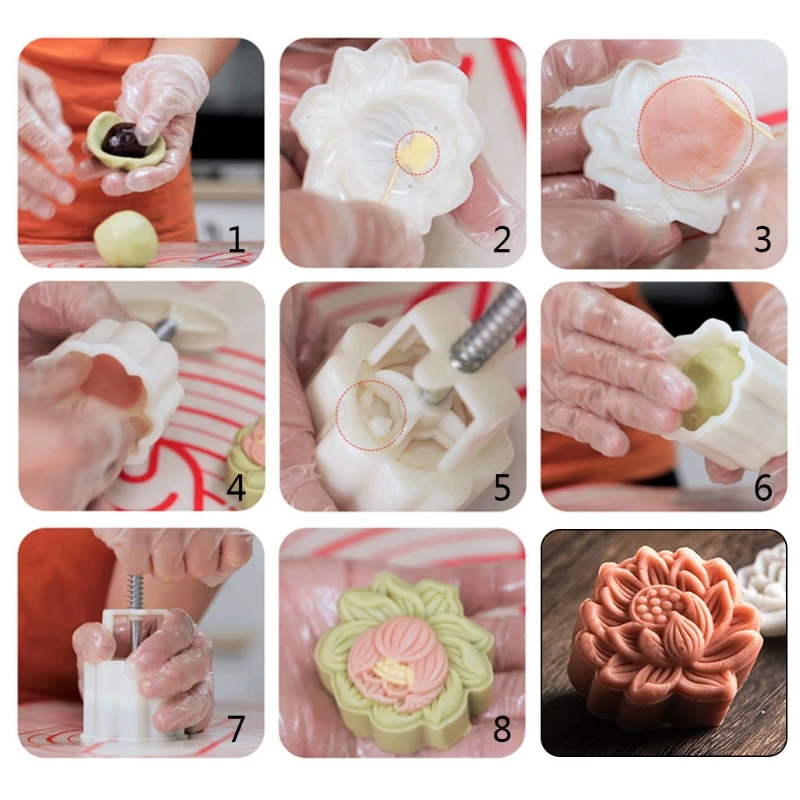 1
2
3
4
5
6
7
8