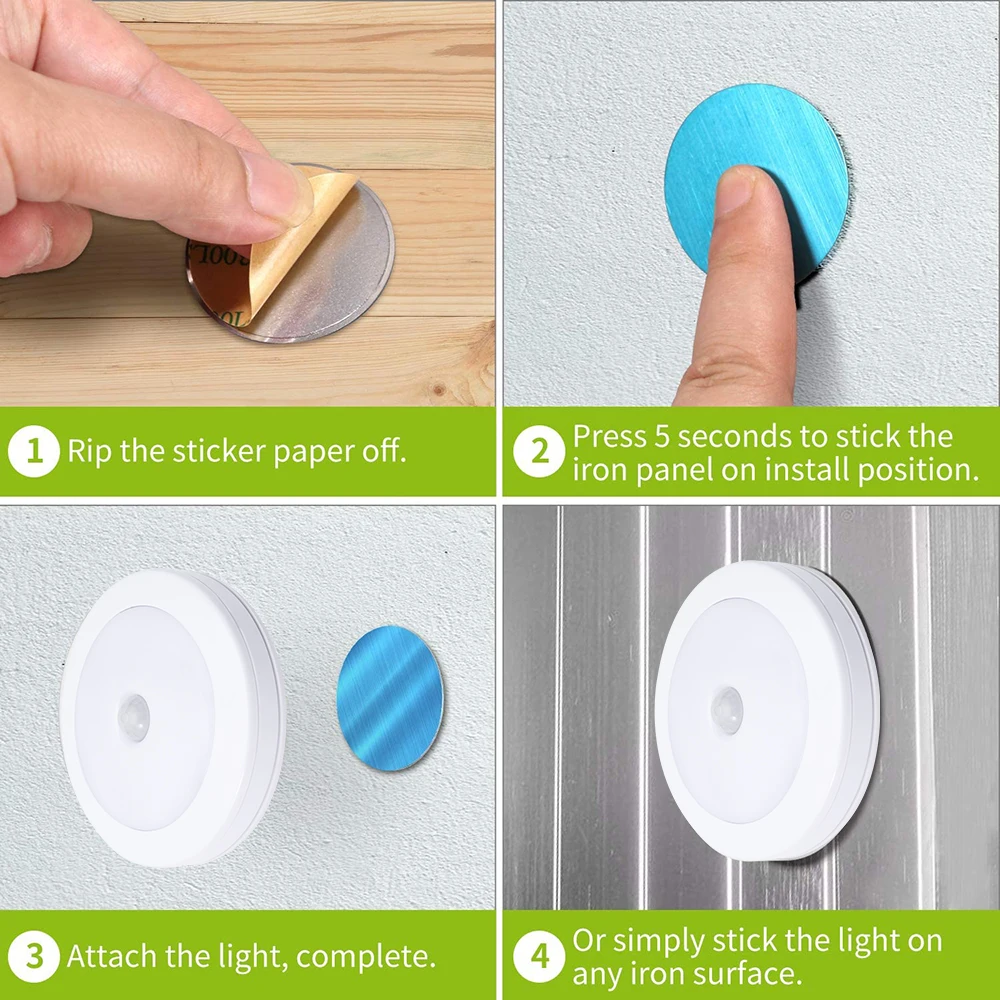 1 Rip the sticker paper off.

2 Press 5 seconds to stick the iron panel on install position.

3 Attach the light, complete.

4 Or simply stick the light on any iron surface.