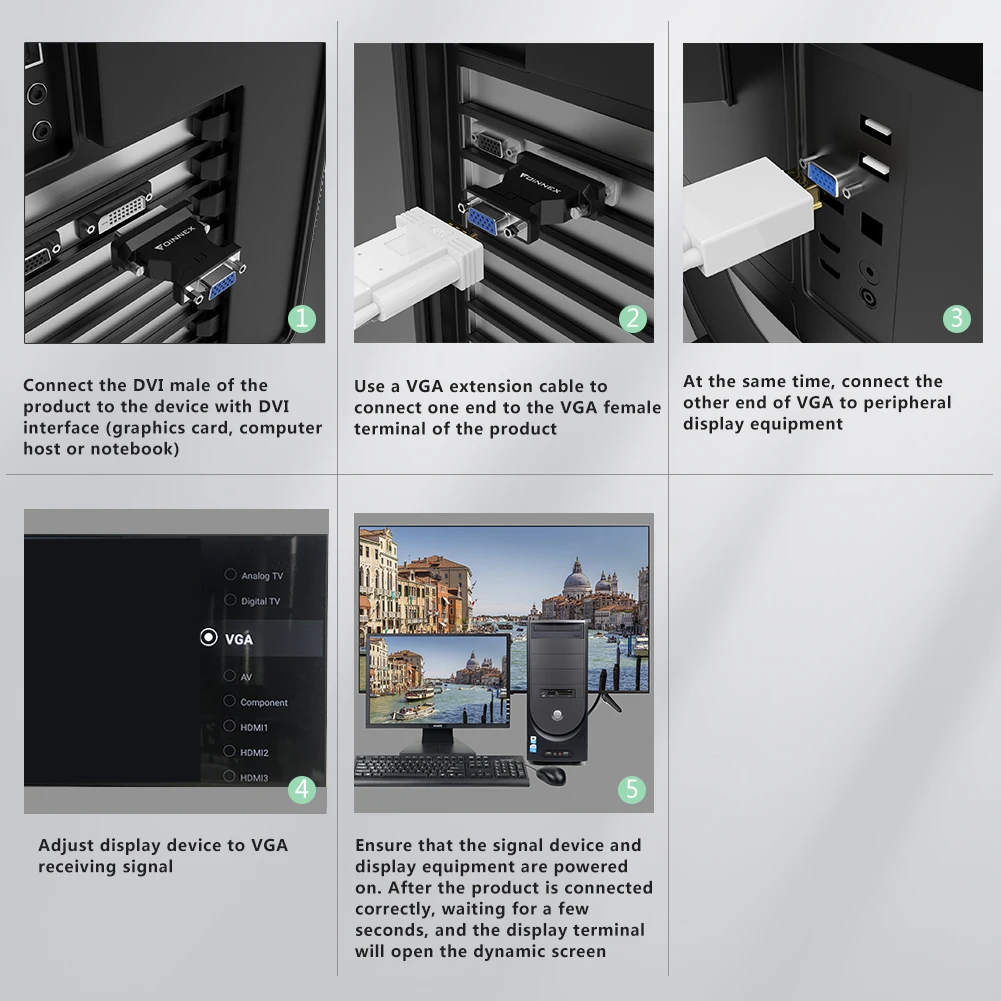 FOINNEX

1

Connect the DVI male of the product to the device with DVI interface (graphics card, computer host or notebook)

FOINNEX

2

Use a VGA extension cable to connect one end to the VGA female terminal of the product

3

At the same time, connect the other end of VGA to peripheral display equipment

Analog TV
Digital TV
VGA
AV
Component
HDMI1
HDMI2
HDMI3

4

Adjust display device to VGA receiving signal

5

Ensure that the signal device and display equipment are powered on. After the product is connected correctly, waiting for a few seconds, and the display terminal will open the dynamic screen