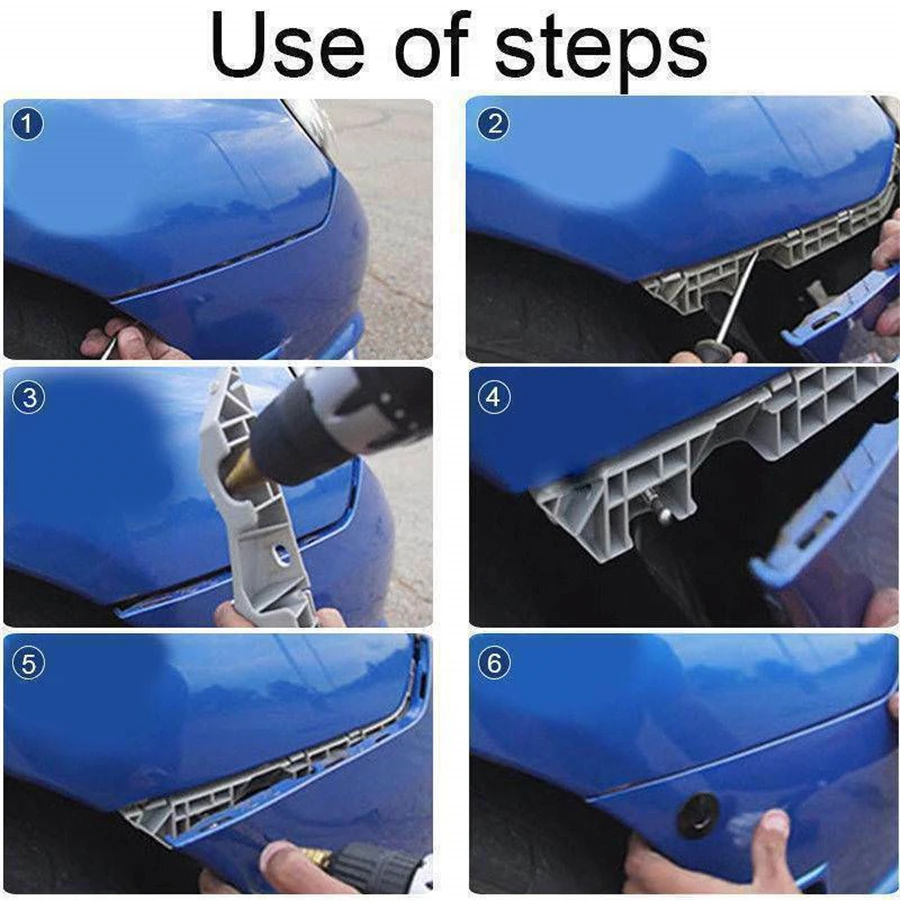 Use of steps

1

2

3

4

5

6