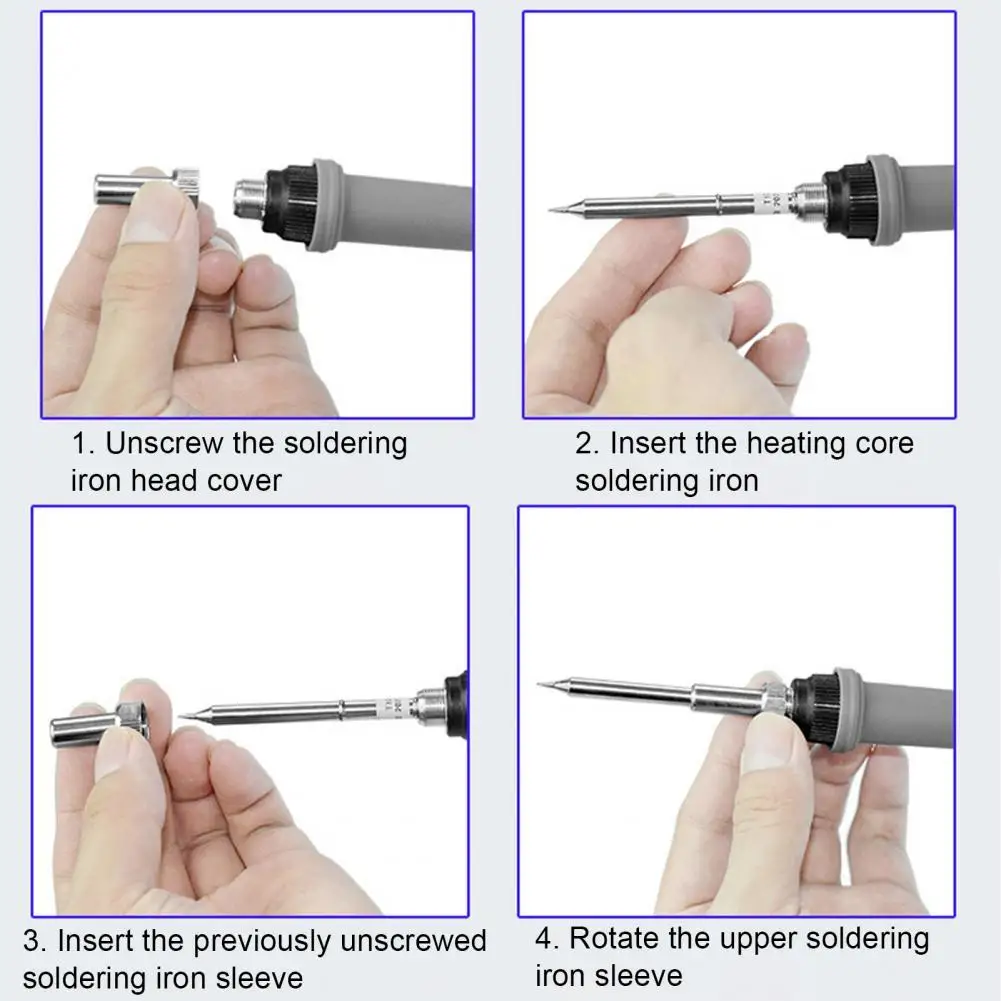 1. Unscrew the soldering iron head cover

2. Insert the heating core soldering iron

3. Insert the previously unscrewed soldering iron sleeve

4. Rotate the upper soldering iron sleeve