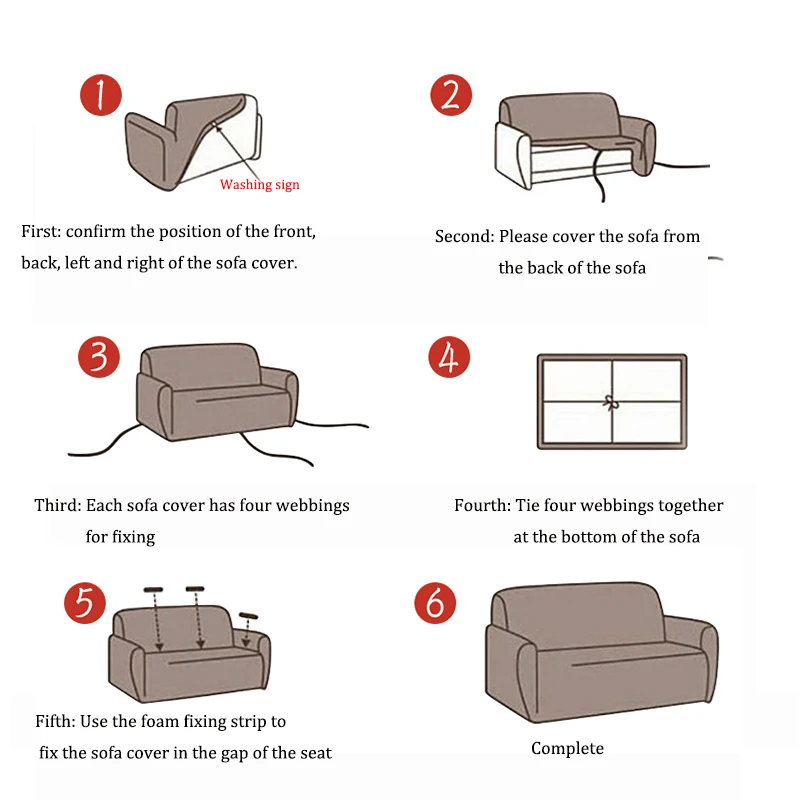 1

Washing sign

First: confirm the position of the front, back, left and right of the sofa cover.

2

Second: Please cover the sofa from the back of the sofa

3

Third: Each sofa cover has four webbings for fixing

4

Fourth: Tie four webbings together at the bottom of the sofa

5

Fifth: Use the foam fixing strip to fix the sofa cover in the gap of the seat

6

Complete