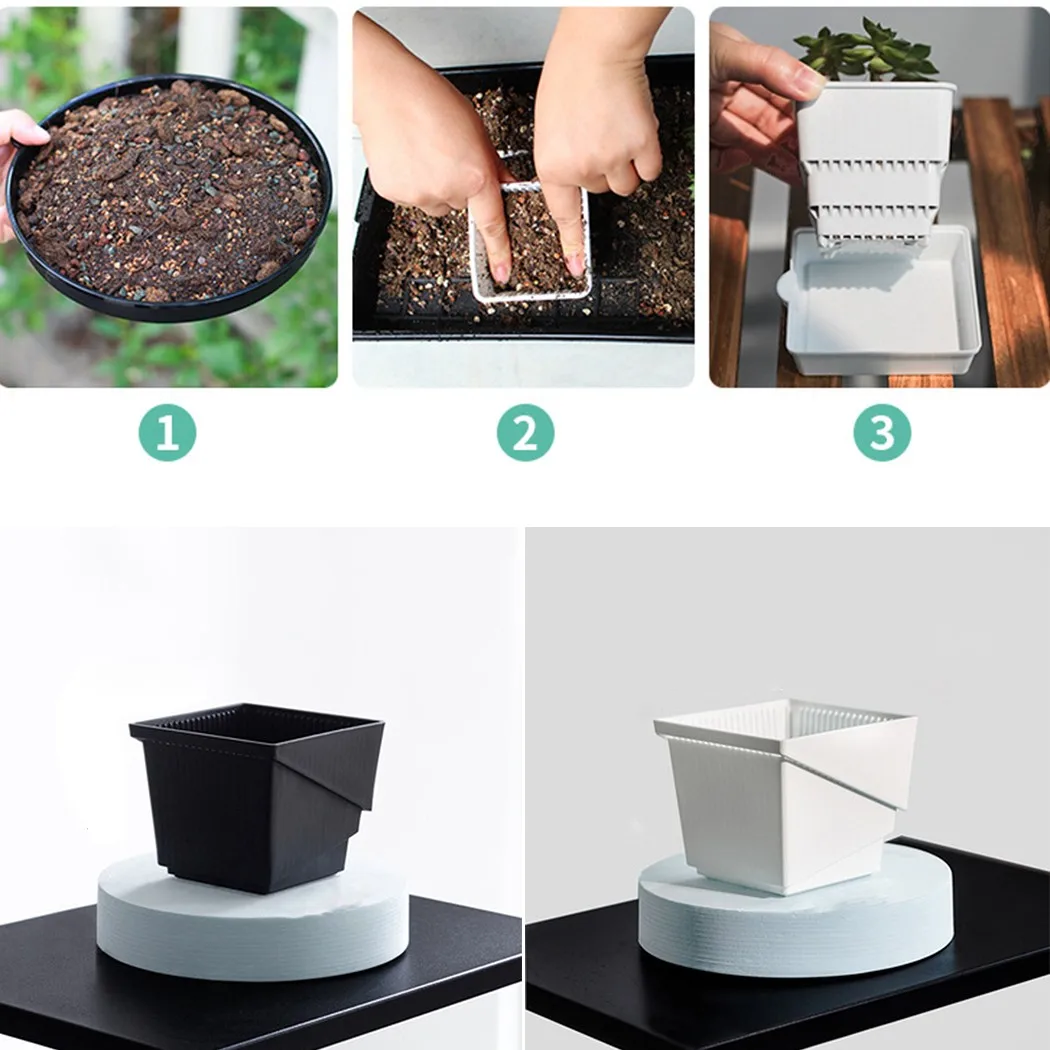 1

2

3