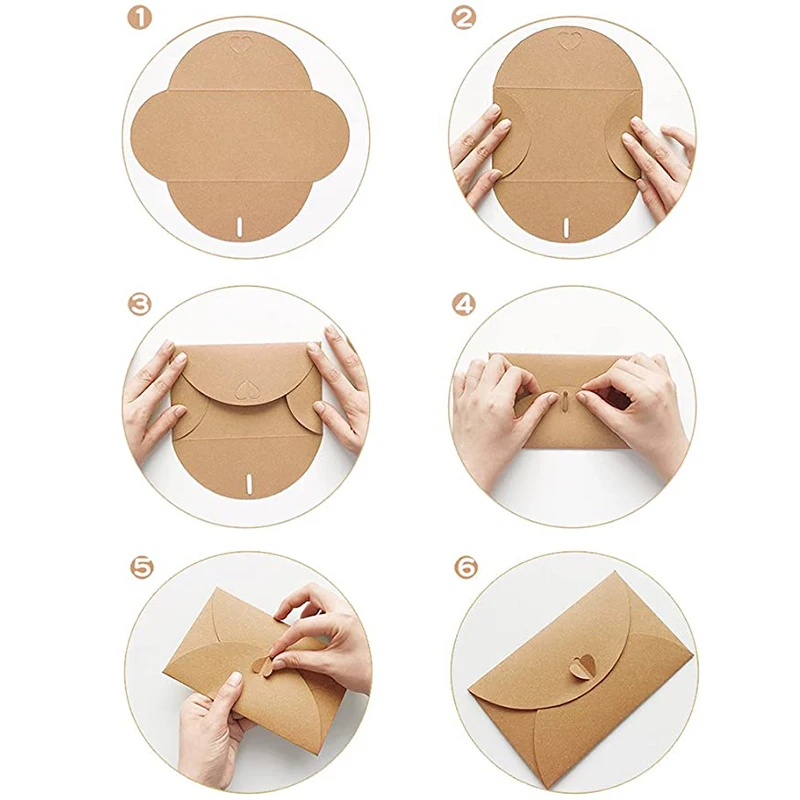 1
2
3
4
5
6