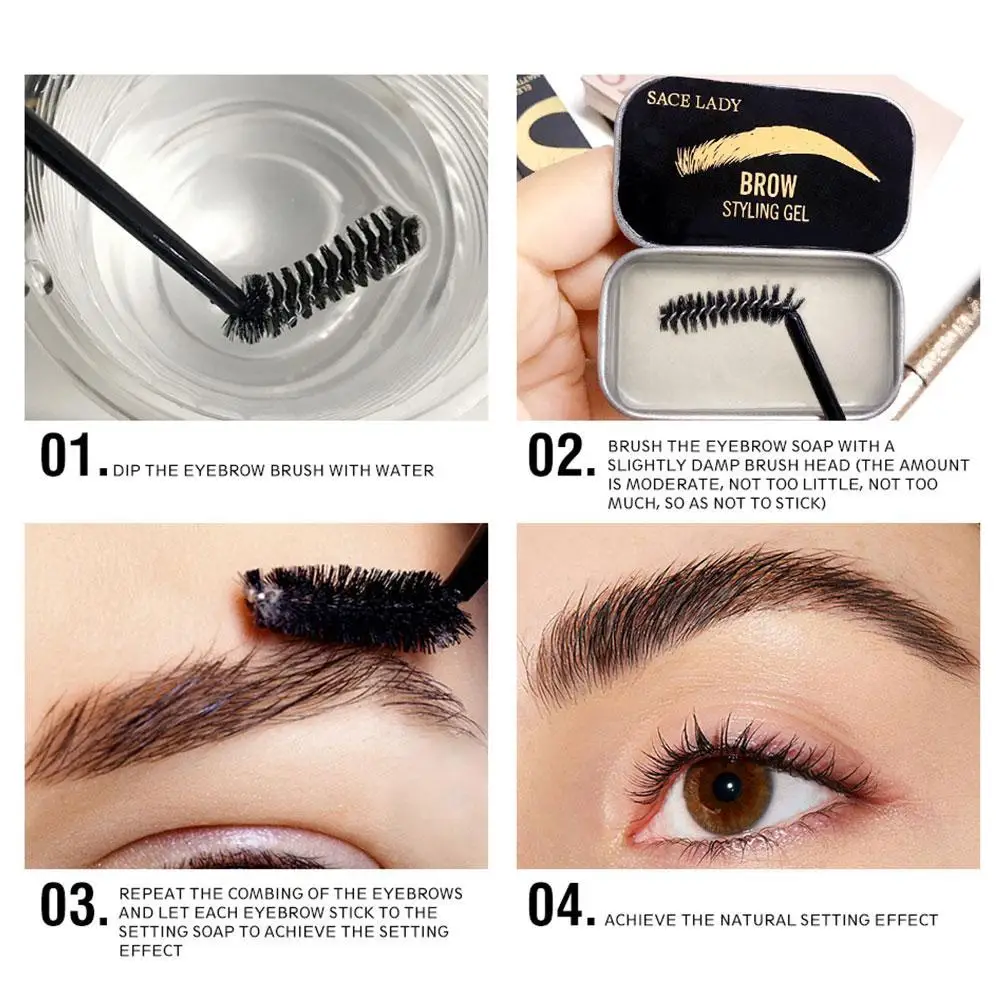 SACE LADY
BROW
STYLING GEL

01. DIP THE EYEBROW BRUSH WITH WATER

02. BRUSH THE EYEBROW SOAP WITH A SLIGHTLY DAMP BRUSH HEAD (THE AMOUNT IS MODERATE, NOT TOO LITTLE, NOT TOO MUCH, SO AS NOT TO STICK)

03. REPEAT THE COMBING OF THE EYEBROWS AND LET EACH EYEBROW STICK TO THE SETTING SOAP TO ACHIEVE THE SETTING EFFECT

04. ACHIEVE THE NATURAL SETTING EFFECT