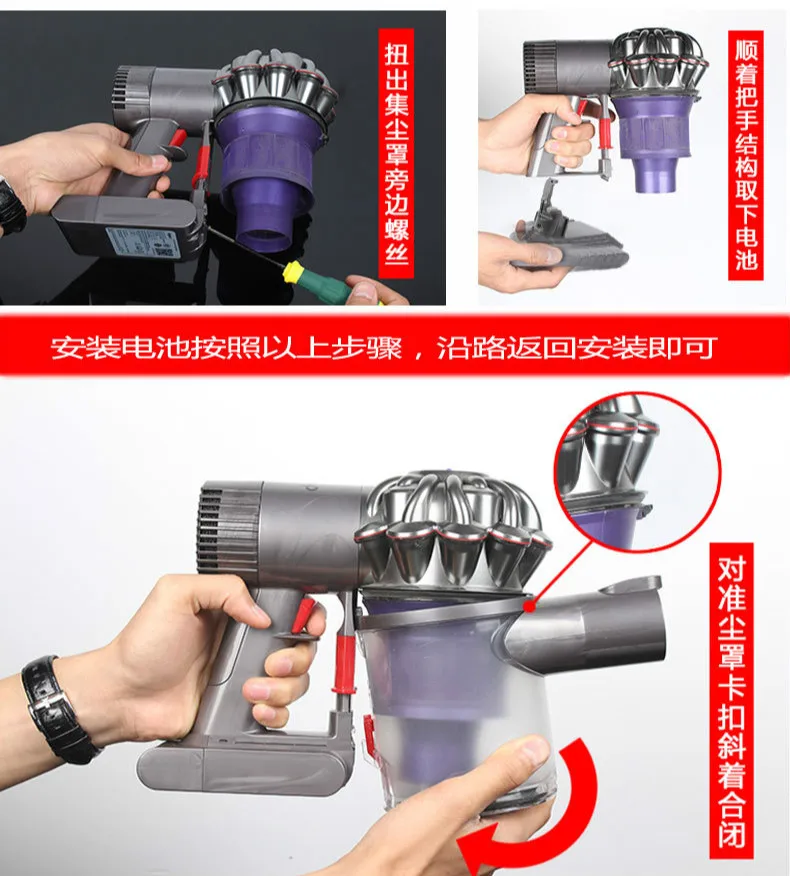 扭出集尘罩旁边螺丝

顺着把手结构取下电池

安装电池按照以上步骤，沿路返回安装即可

对准尘罩卡扣斜着合闭