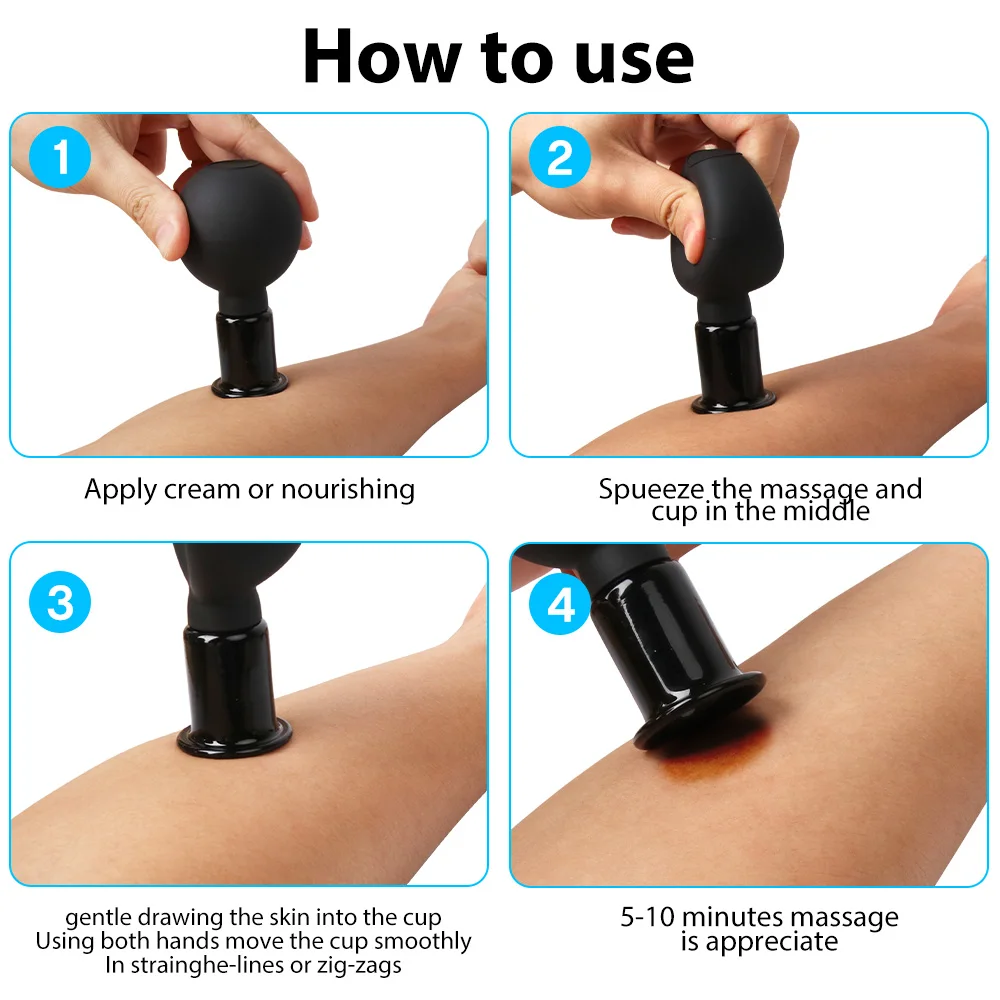 How to use

1

Apply cream or nourishing

2

Spueeze the massage and cup in the middle

3

gentle drawing the skin into the cup
Using both hands move the cup smoothly
In strainghe-lines or zig-zags

4

5-10 minutes massage is appreciate