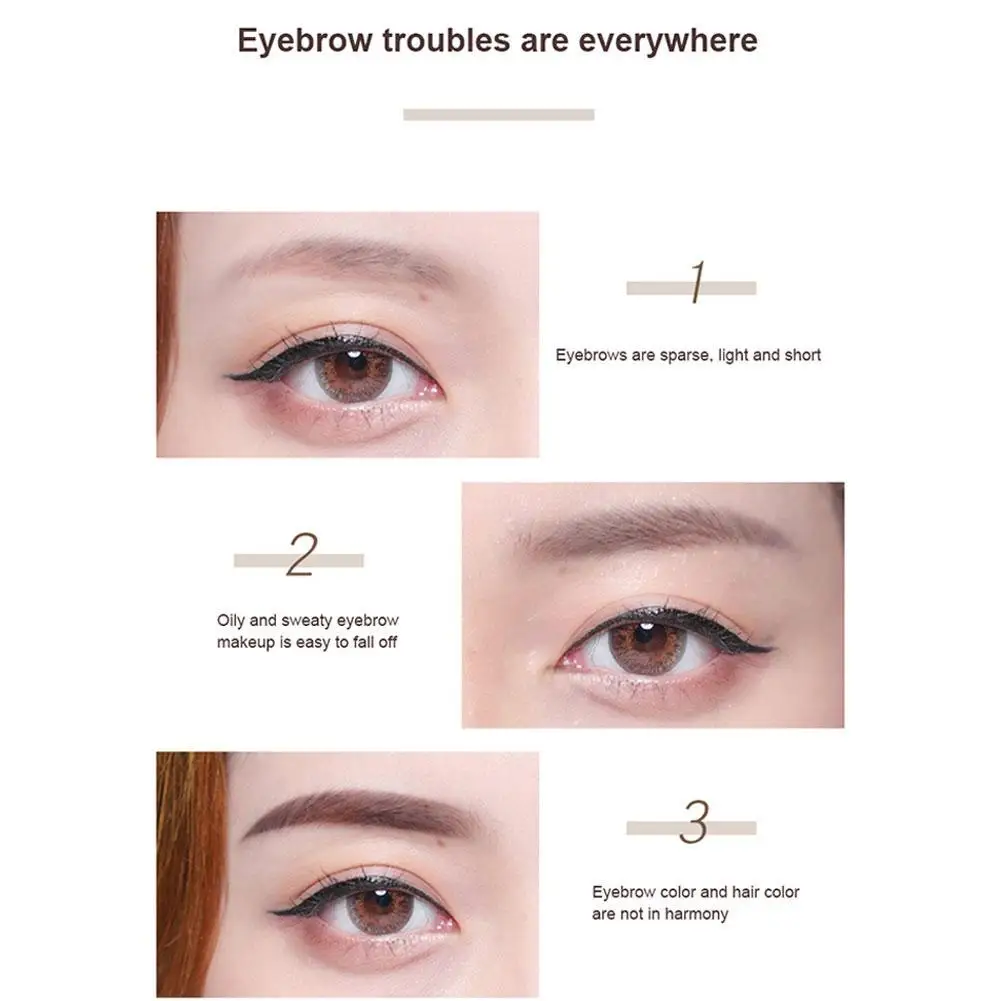 Eyebrow troubles are everywhere

1

Eyebrows are sparse, light and short

2

Oily and sweaty eyebrow makeup is easy to fall off

3

Eyebrow color and hair color are not in harmony