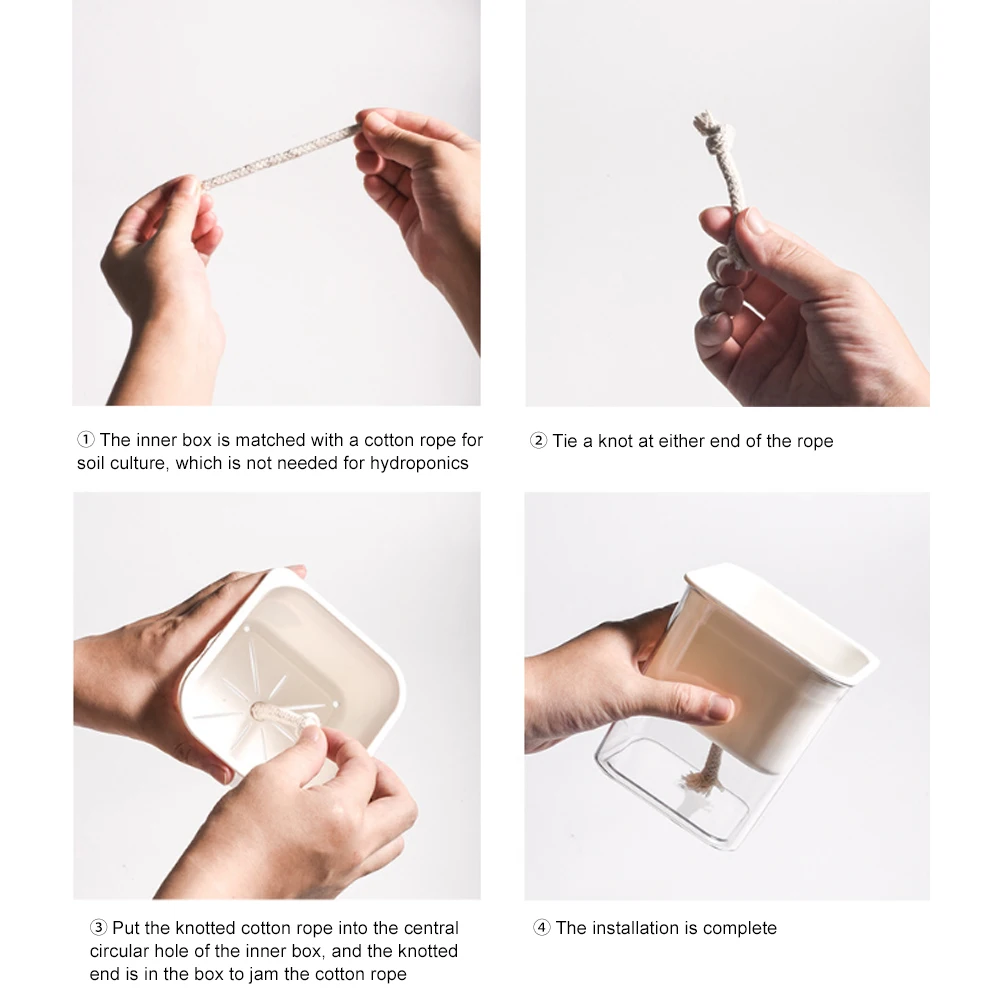 ① The inner box is matched with a cotton rope for soil culture, which is not needed for hydroponics

② Tie a knot at either end of the rope

③ Put the knotted cotton rope into the central circular hole of the inner box, and the knotted end is in the box to jam the cotton rope

④ The installation is complete