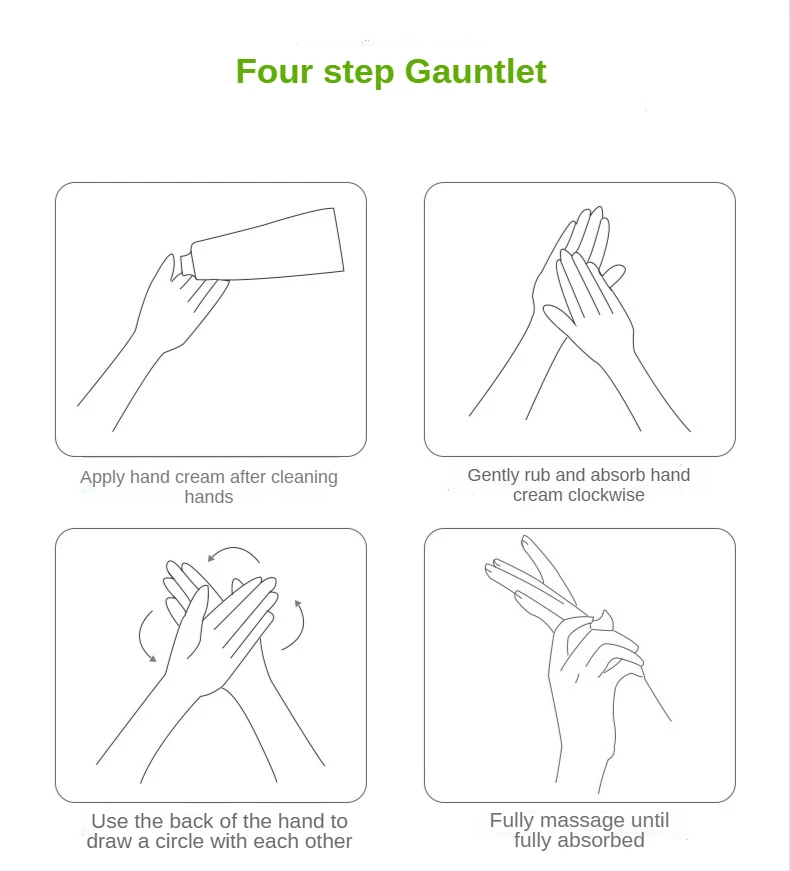 Four step Gauntlet

Apply hand cream after cleaning hands

Gently rub and absorb hand cream clockwise

Use the back of the hand to draw a circle with each other

Fully massage until fully absorbed