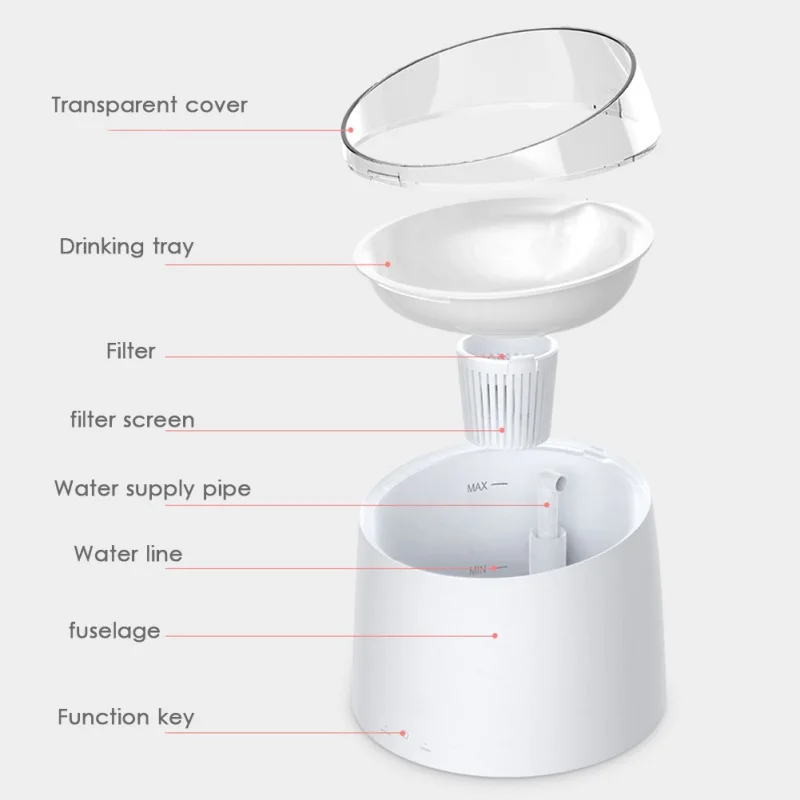 Transparent cover

Drinking tray

Filter

filter screen

Water supply pipe

Water line

fuselage

Function key

MAX

MIN