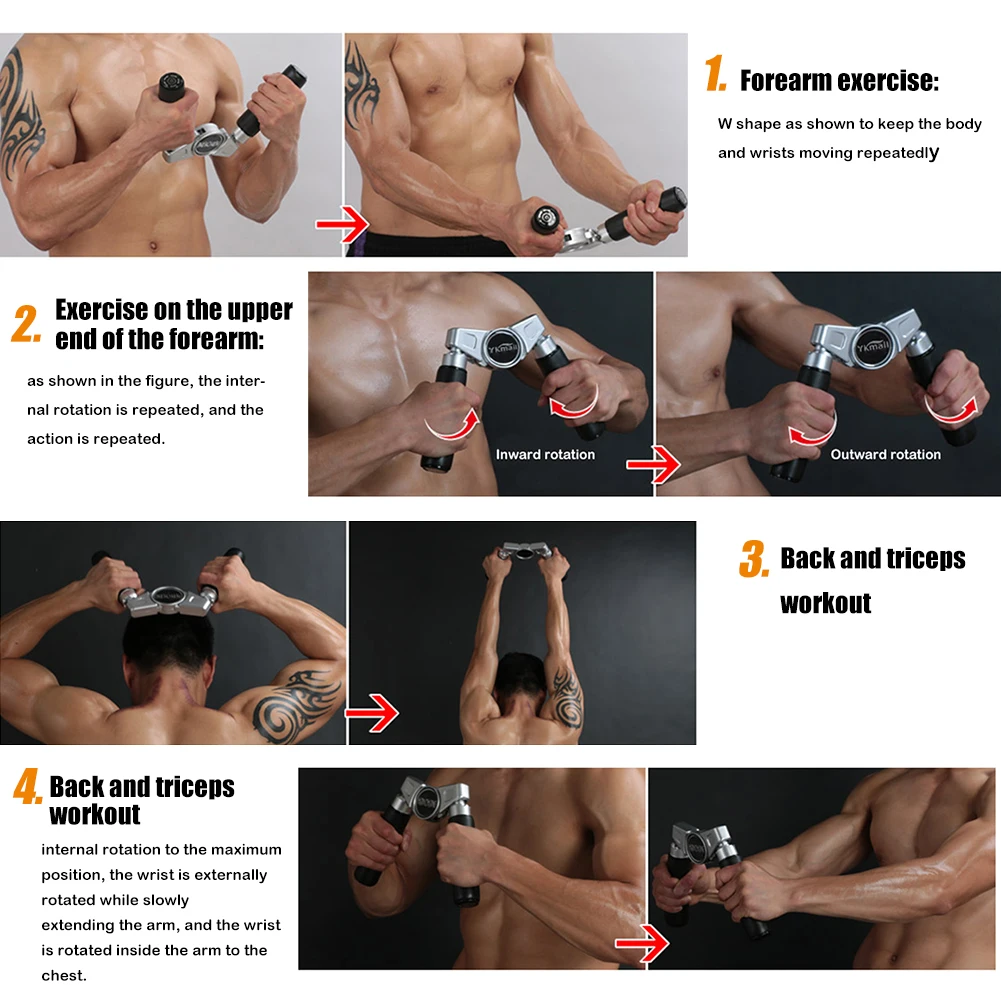 1. Forearm exercise:

W shape as shown to keep the body and wrists moving repeatedly

2. Exercise on the upper end of the forearm:

as shown in the figure, the internal rotation is repeated, and the action is repeated.

YKmall

Inward rotation

YKmall

Outward rotation

3. Back and triceps workout

4. Back and triceps workout

internal rotation to the maximum position, the wrist is externally rotated while slowly extending the arm, and the wrist is rotated inside the arm to the chest.