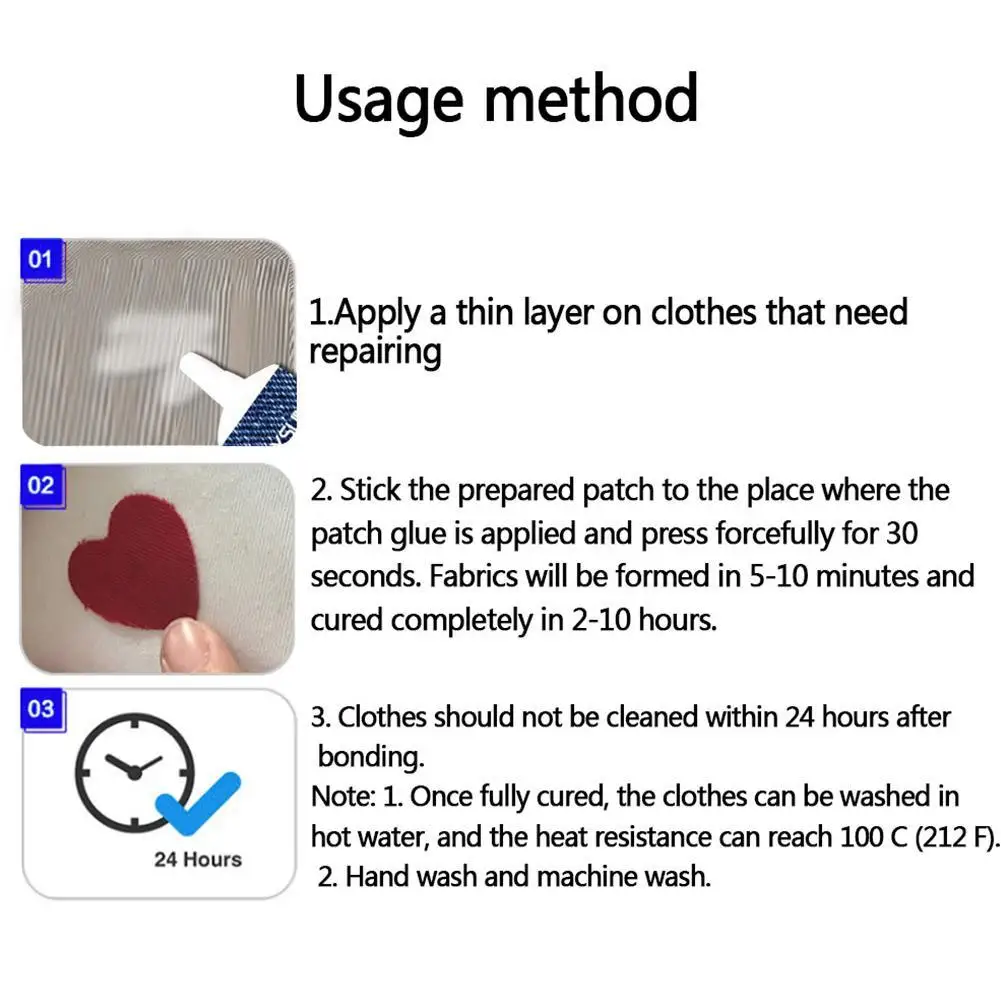 Usage method

01

1.Apply a thin layer on clothes that need repairing

02

2. Stick the prepared patch to the place where the patch glue is applied and press forcefully for 30 seconds. Fabrics will be formed in 5-10 minutes and cured completely in 2-10 hours.

03

24 Hours

3. Clothes should not be cleaned within 24 hours after bonding.
Note: 1. Once fully cured, the clothes can be washed in hot water, and the heat resistance can reach 100 C (212 F).
2. Hand wash and machine wash.