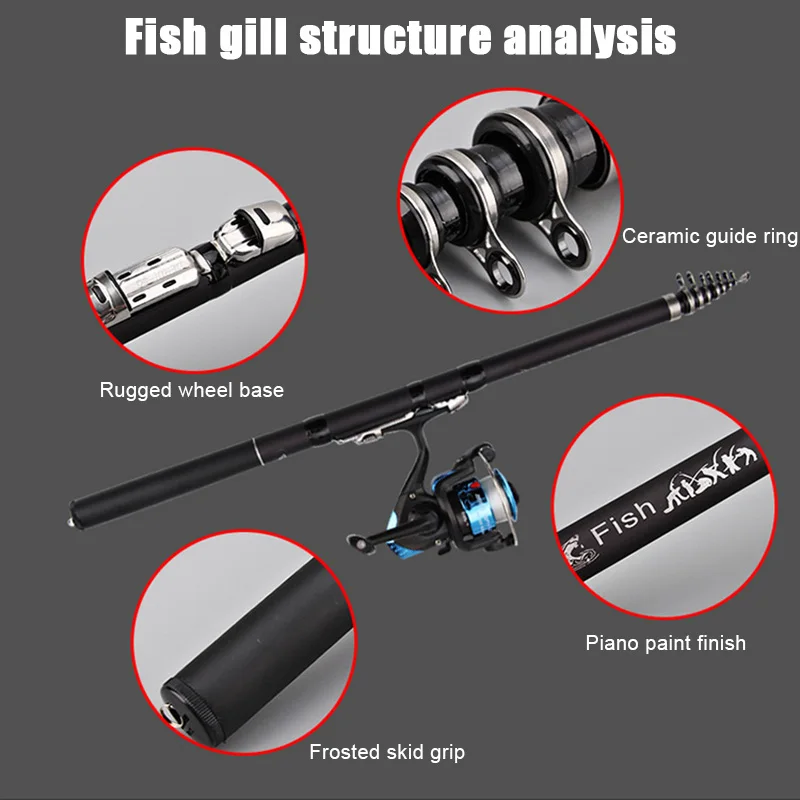 Fish gill structure analysis

Ceramic guide ring

Rugged wheel base

Fish

Piano paint finish

Frosted skid grip