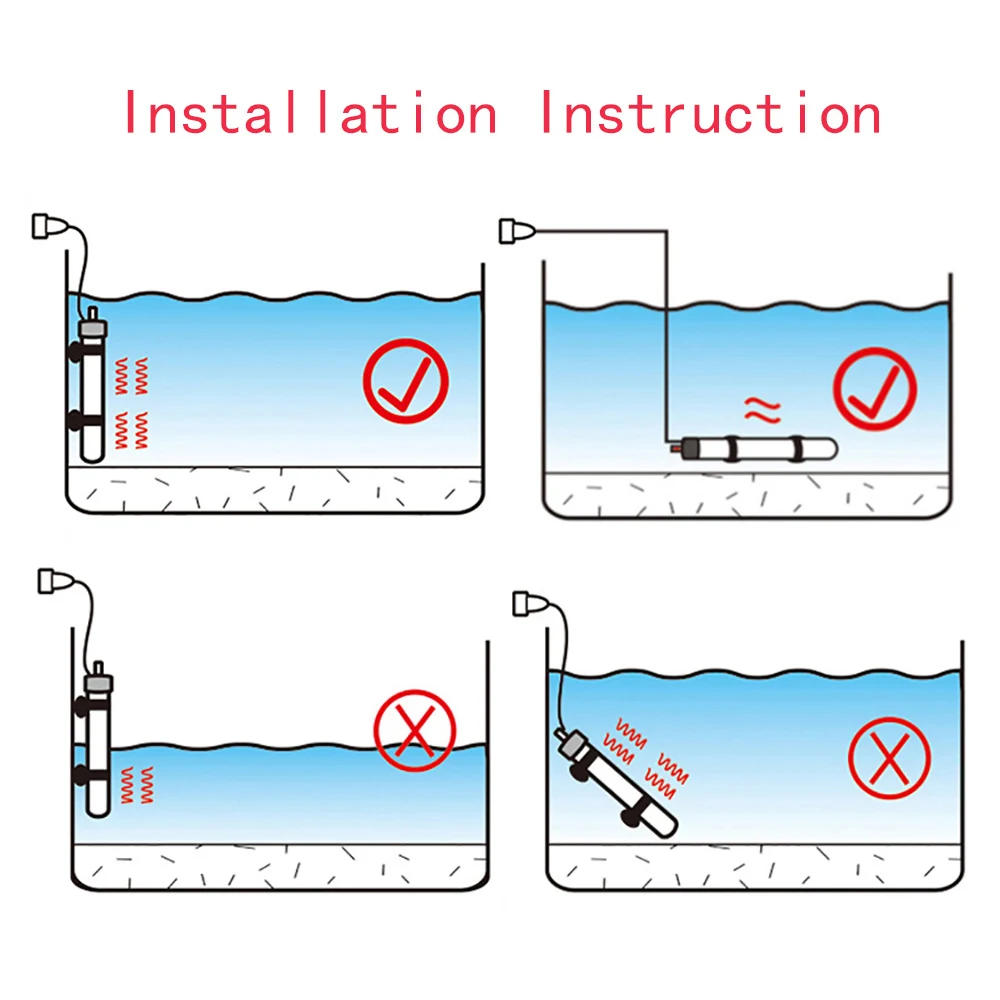 Installation Instruction