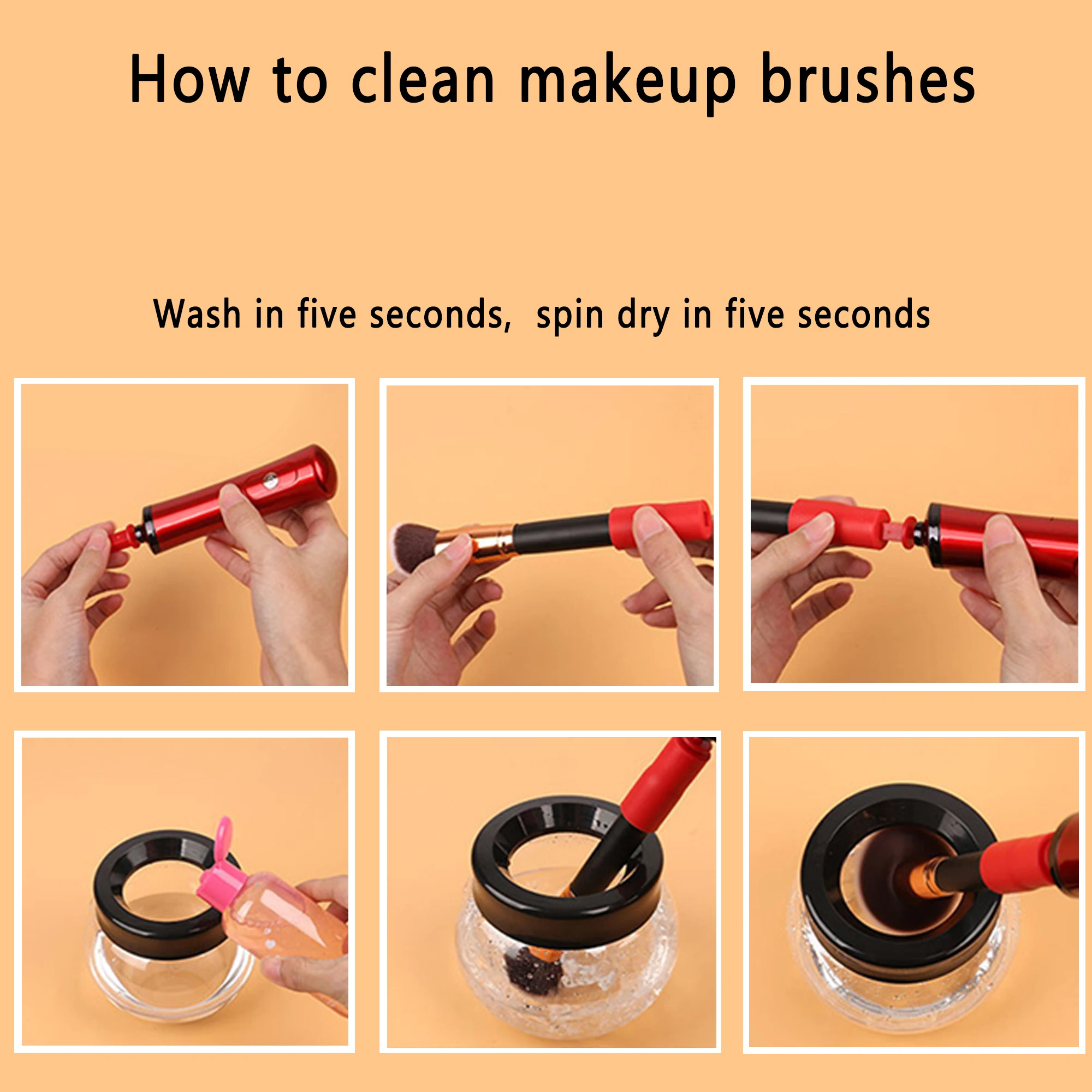 How to clean makeup brushes

Wash in five seconds, spin dry in five seconds