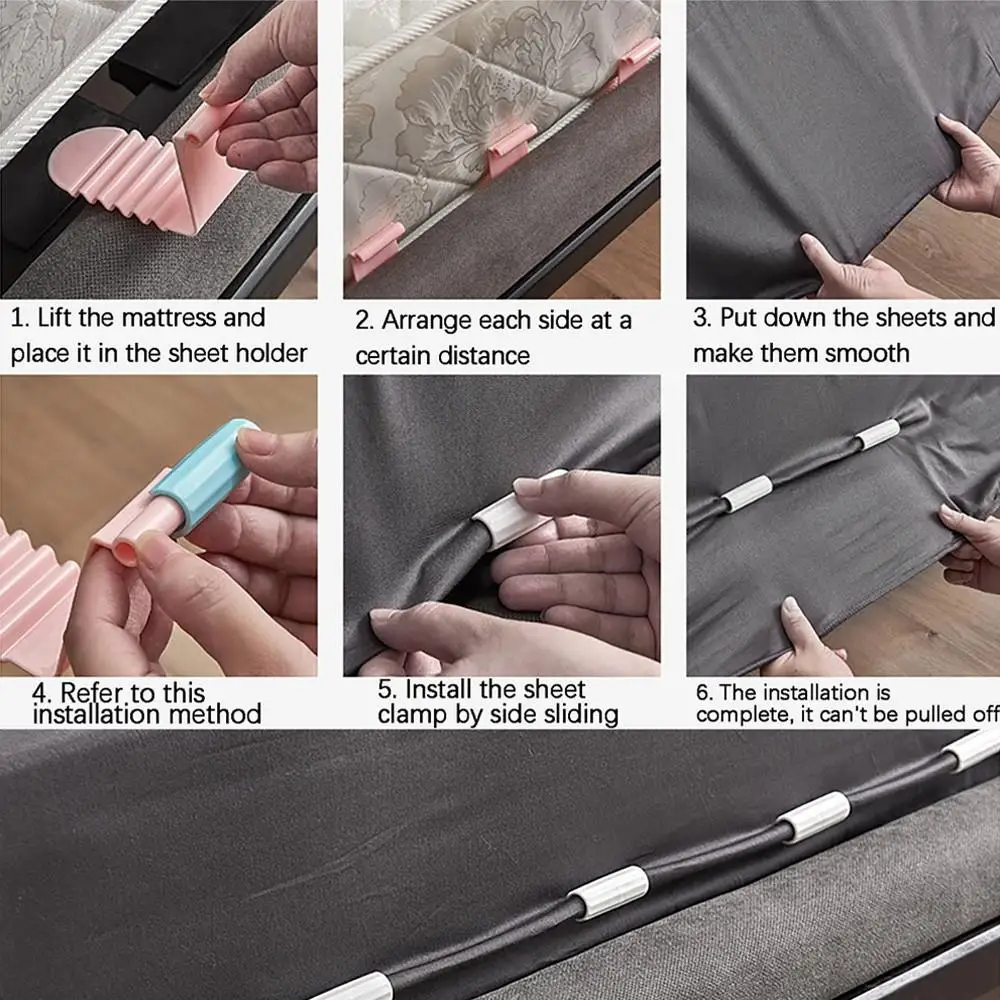 1. Lift the mattress and place it in the sheet holder

2. Arrange each side at a certain distance

3. Put down the sheets and make them smooth

4. Refer to this installation method

5. Install the sheet clamp by side sliding

6. The installation is complete, it can't be pulled off