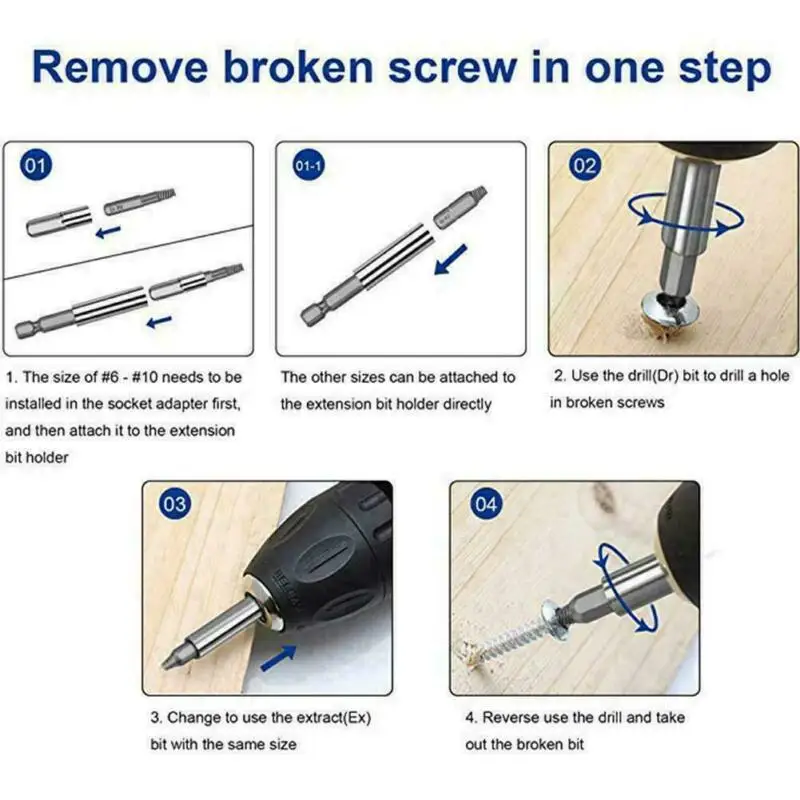 Remove broken screw in one step

01

1. The size of #6 - #10 needs to be installed in the socket adapter first, and then attach it to the extension bit holder

01-1

The other sizes can be attached to the extension bit holder directly

02

2. Use the drill(Dr) bit to drill a hole in broken screws

03

3. Change to use the extract(Ex) bit with the same size

04

4. Reverse use the drill and take out the broken bit