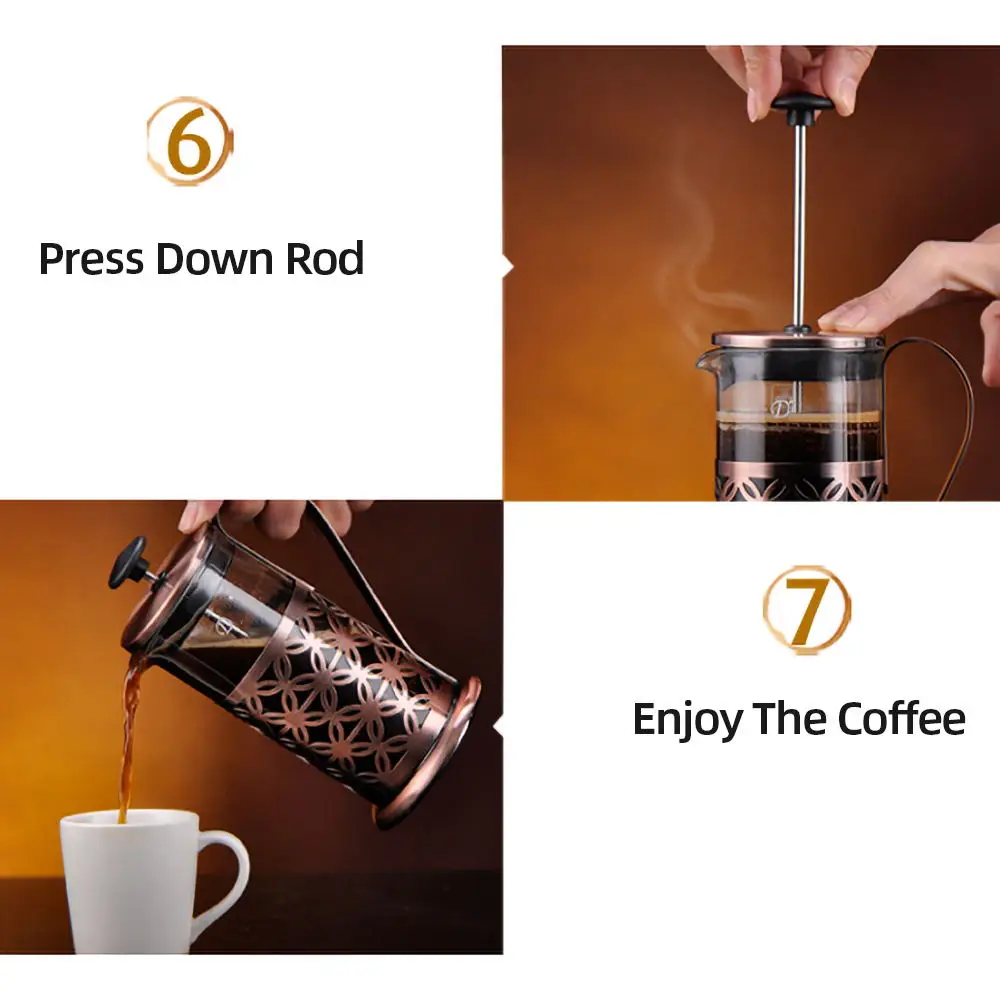 6

Press Down Rod

7

Enjoy The Coffee