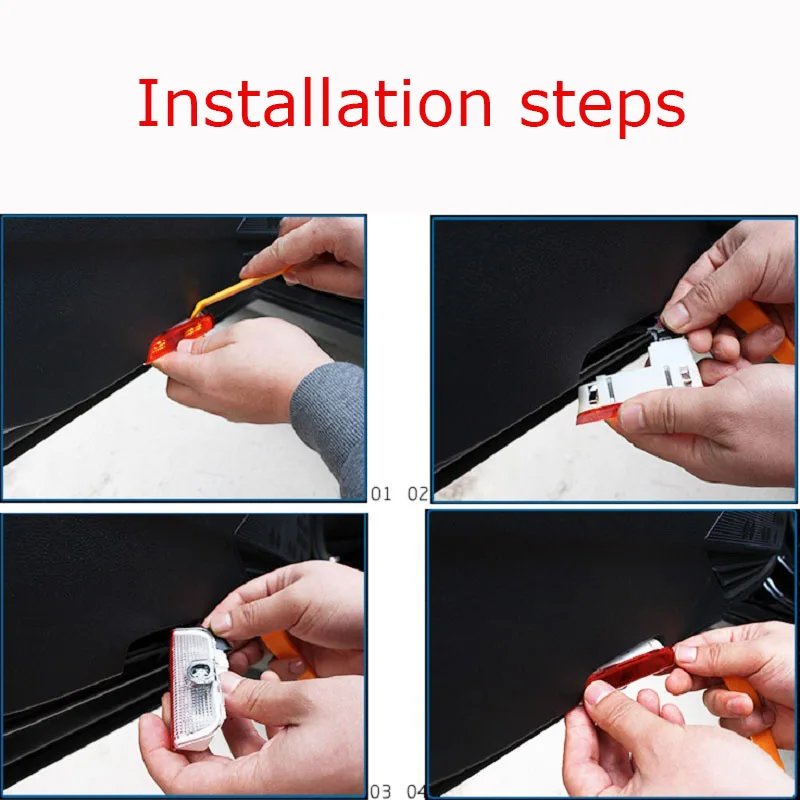 Installation steps

01 02

03 04