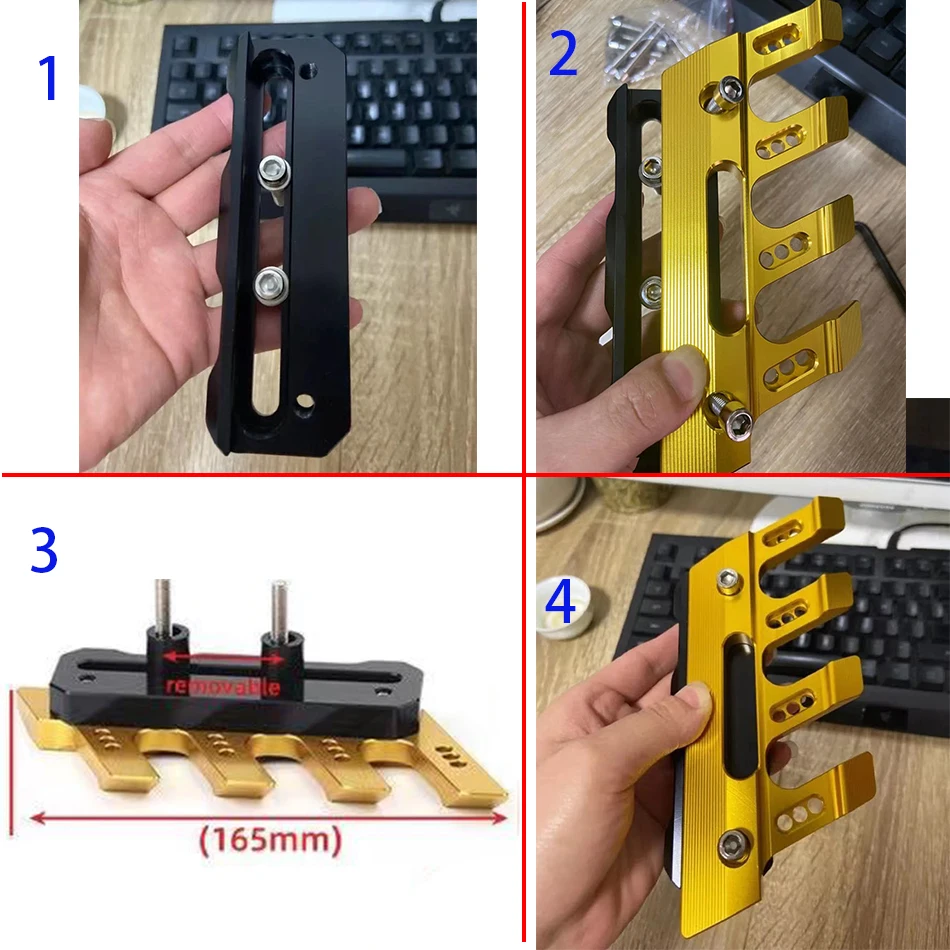 1

2

3

removable

(165mm)

4