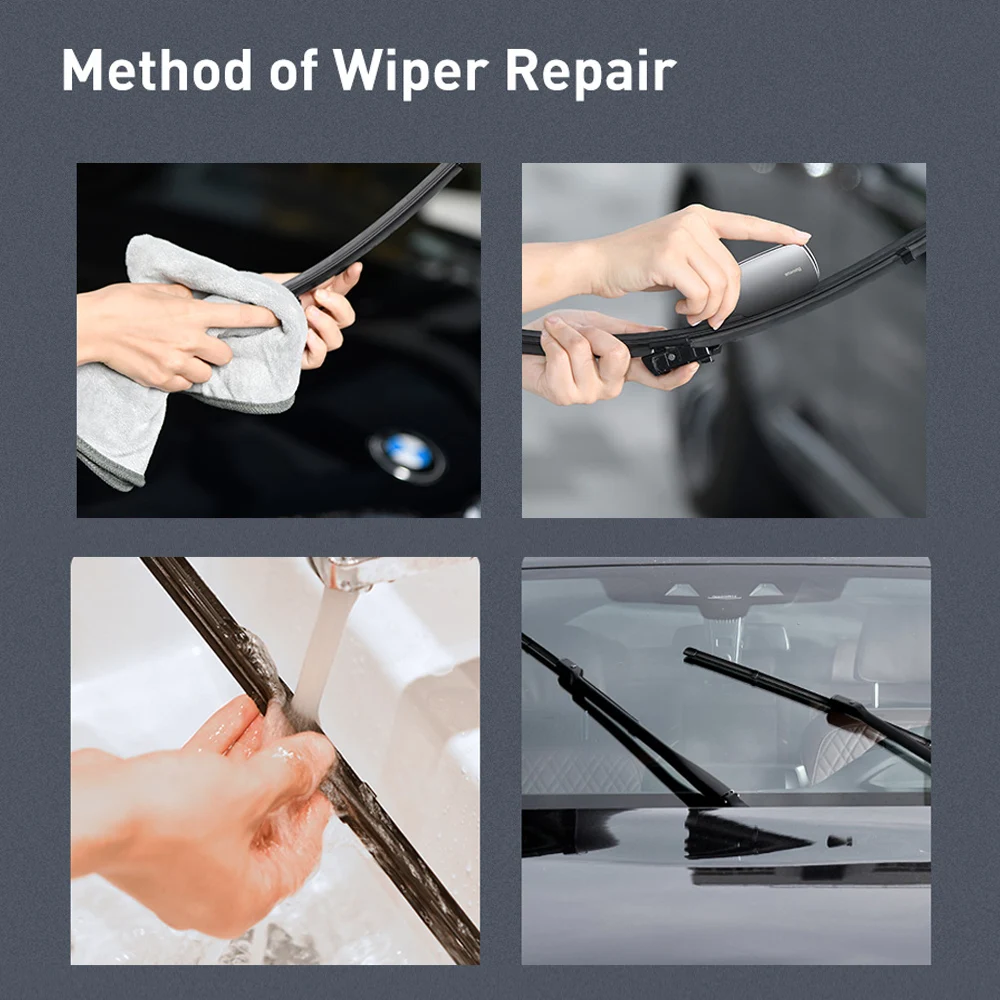 Method of Wiper Repair