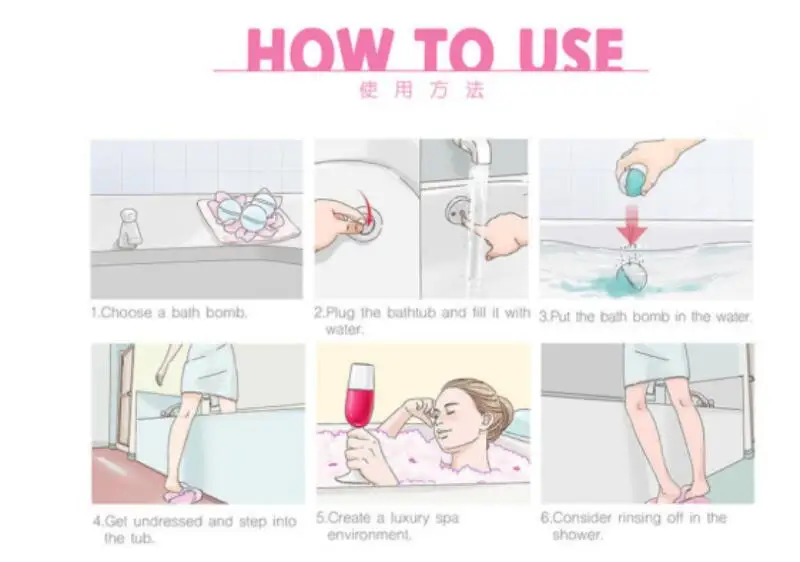 HOW TO USE
使用方法

1.Choose a bath bomb.

2.Plug the bathtub and fill it with water.

3.Put the bath bomb in the water.

4.Get undressed and step into the tub.

5.Create a luxury spa environment.

6.Consider rinsing off in the shower.