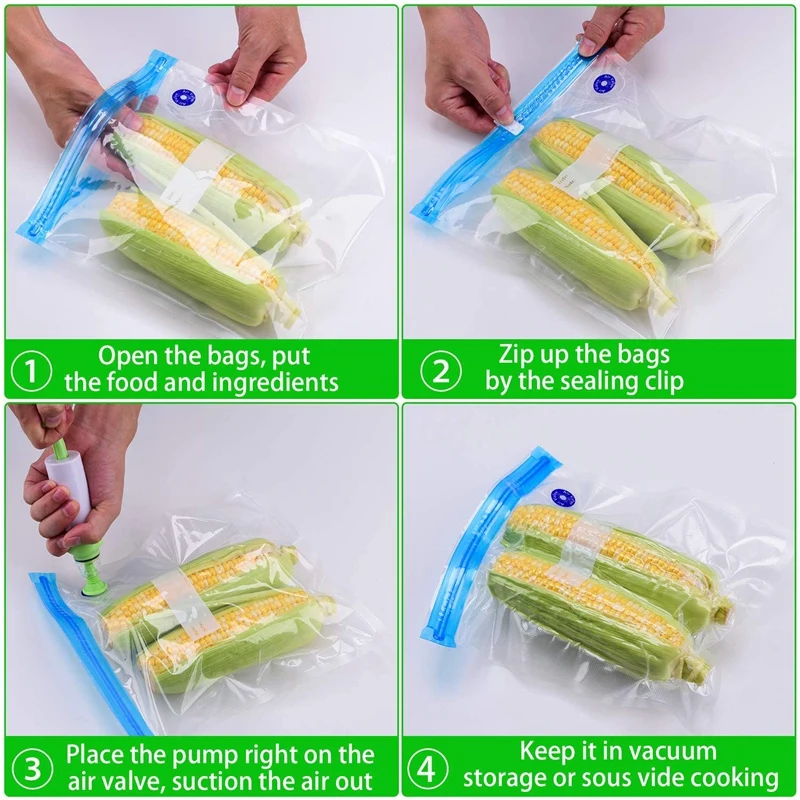 1 Open the bags, put the food and ingredients

2 Zip up the bags by the sealing clip

3 Place the pump right on the air valve, suction the air out

4 Keep it in vacuum storage or sous vide cooking