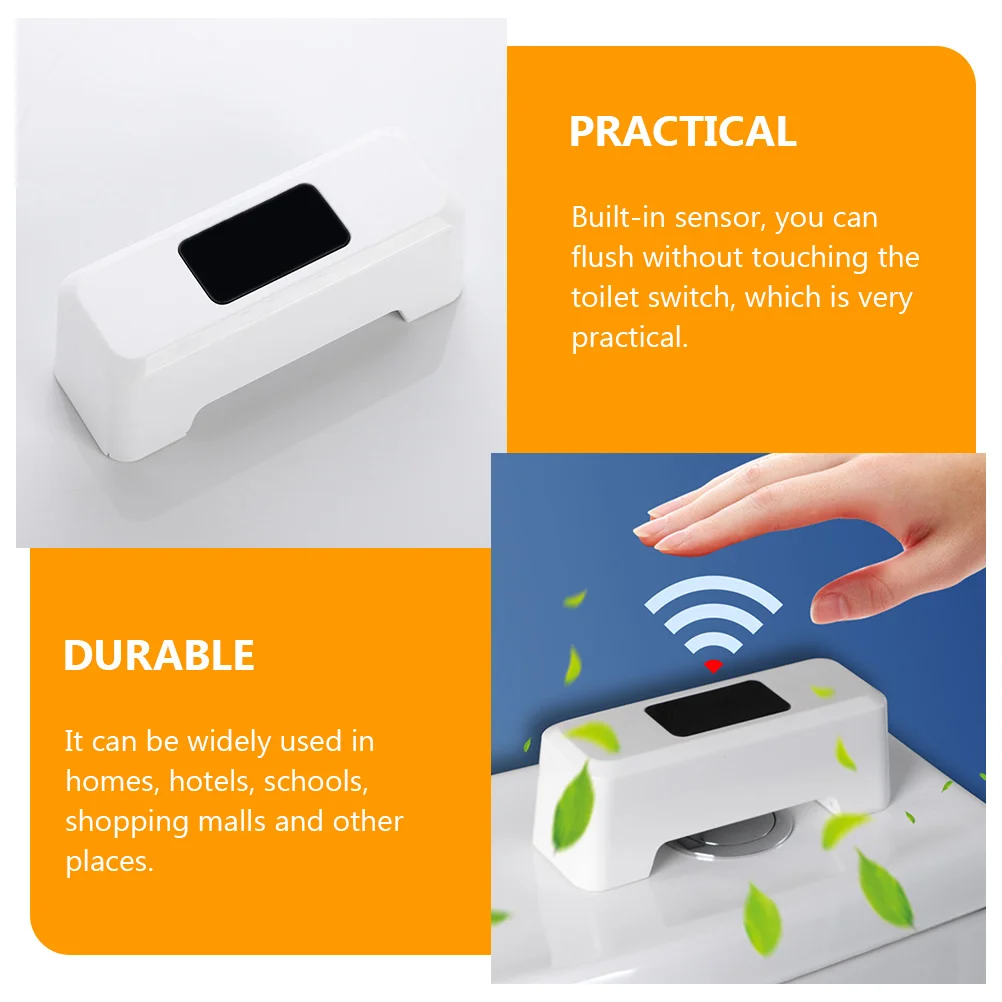 PRACTICAL

Built-in sensor, you can flush without touching the toilet switch, which is very practical.

DURABLE

It can be widely used in homes, hotels, schools, shopping malls and other places.