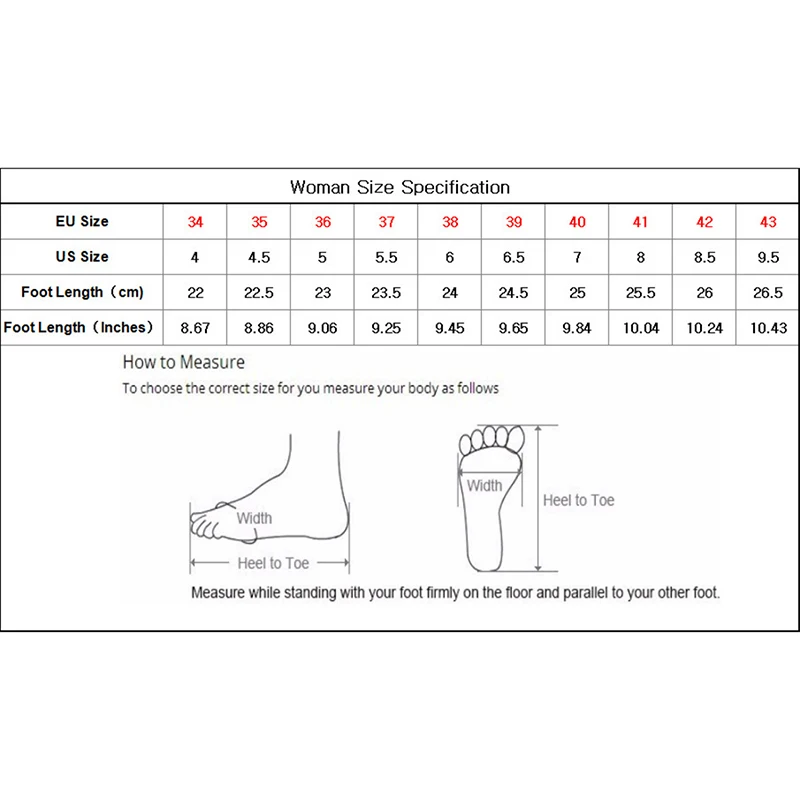 Woman Size Specification

| EU Size | 34 | 35 | 36 | 37 | 38 | 39 | 40 | 41 | 42 | 43 |
|---|---|---|---|---|---|---|---|---|---|---|
| US Size | 4 | 4.5 | 5 | 5.5 | 6 | 6.5 | 7 | 8 | 8.5 | 9.5 |
| Foot Length（cm） | 22 | 22.5 | 23 | 23.5 | 24 | 24.5 | 25 | 25.5 | 26 | 26.5 |
| Foot Length（Inches） | 8.67 | 8.86 | 9.06 | 9.25 | 9.45 | 9.65 | 9.84 | 10.04 | 10.24 | 10.43 |

How to Measure
To choose the correct size for you measure your body as follows

Width
Heel to Toe

Width
Heel to Toe

Measure while standing with your foot firmly on the floor and parallel to your other foot.