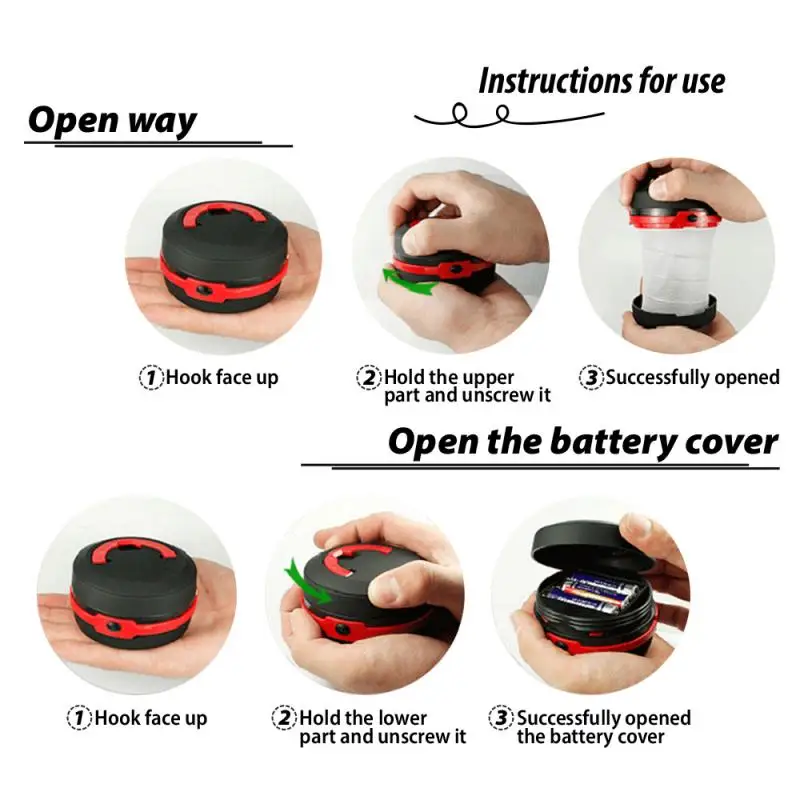 Instructions for use

Open way

1 Hook face up

2 Hold the upper part and unscrew it

3 Successfully opened

Open the battery cover

1 Hook face up

2 Hold the lower part and unscrew it

3 Successfully opened the battery cover