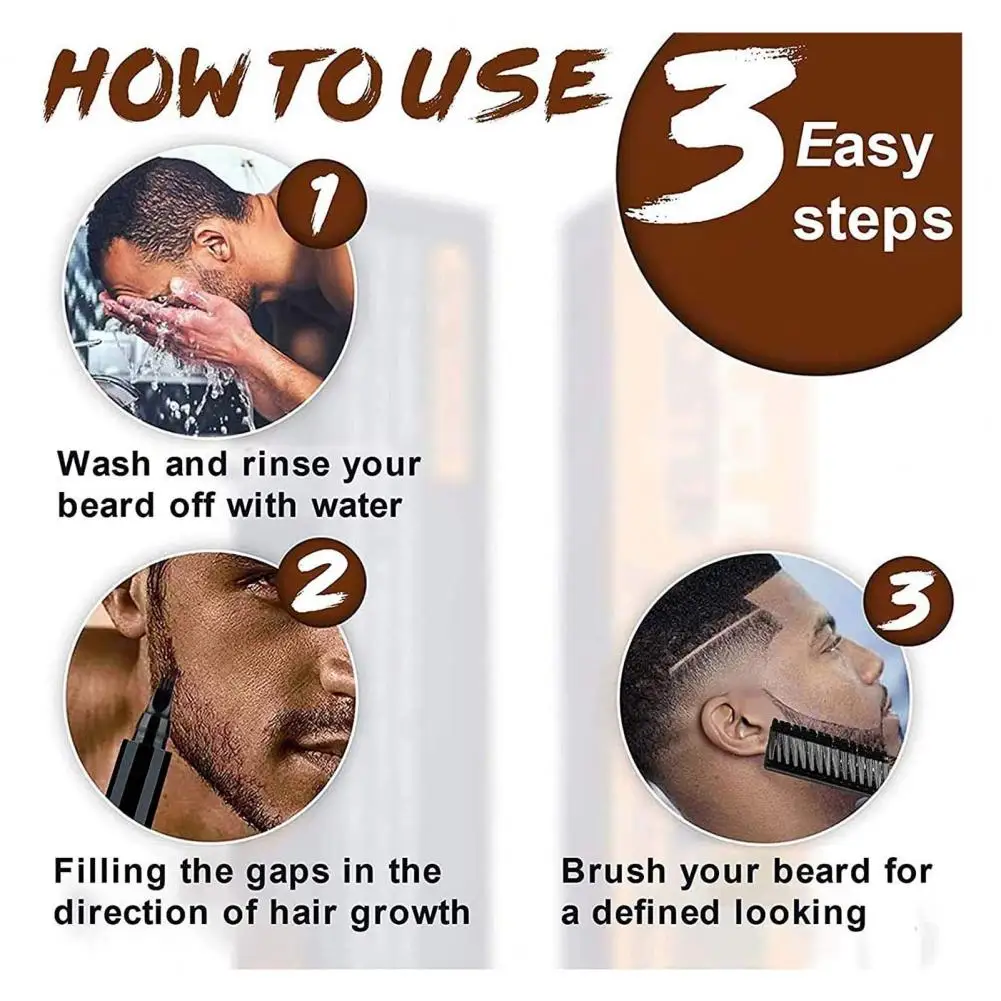 HOW TO USE

3 Easy steps

1

Wash and rinse your beard off with water

2

Filling the gaps in the direction of hair growth

3

Brush your beard for a defined looking